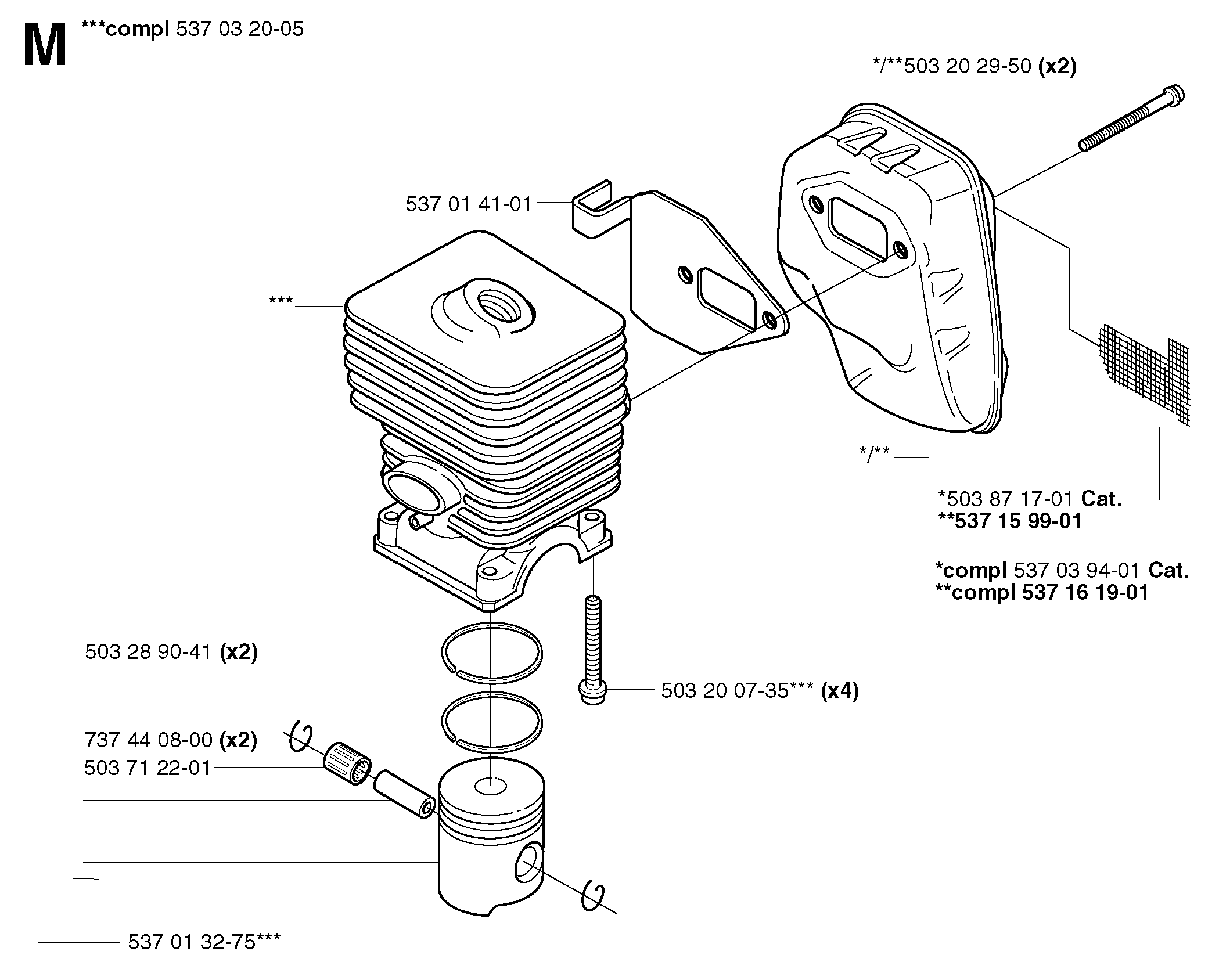 M ***compl 537 03 20-05

*/**503 20 29-50 (x2)

537 01 41-01

***

*/**

*503 87 17-01 Cat.
**537 15 99-01

*compl 537 03 94-01 Cat.
**compl 537 16 19-01

503 28 90-41 (x2)

503 20 07-35*** (x4)

737 44 08-00 (x2)
503 71 22-01

537 01 32-75***