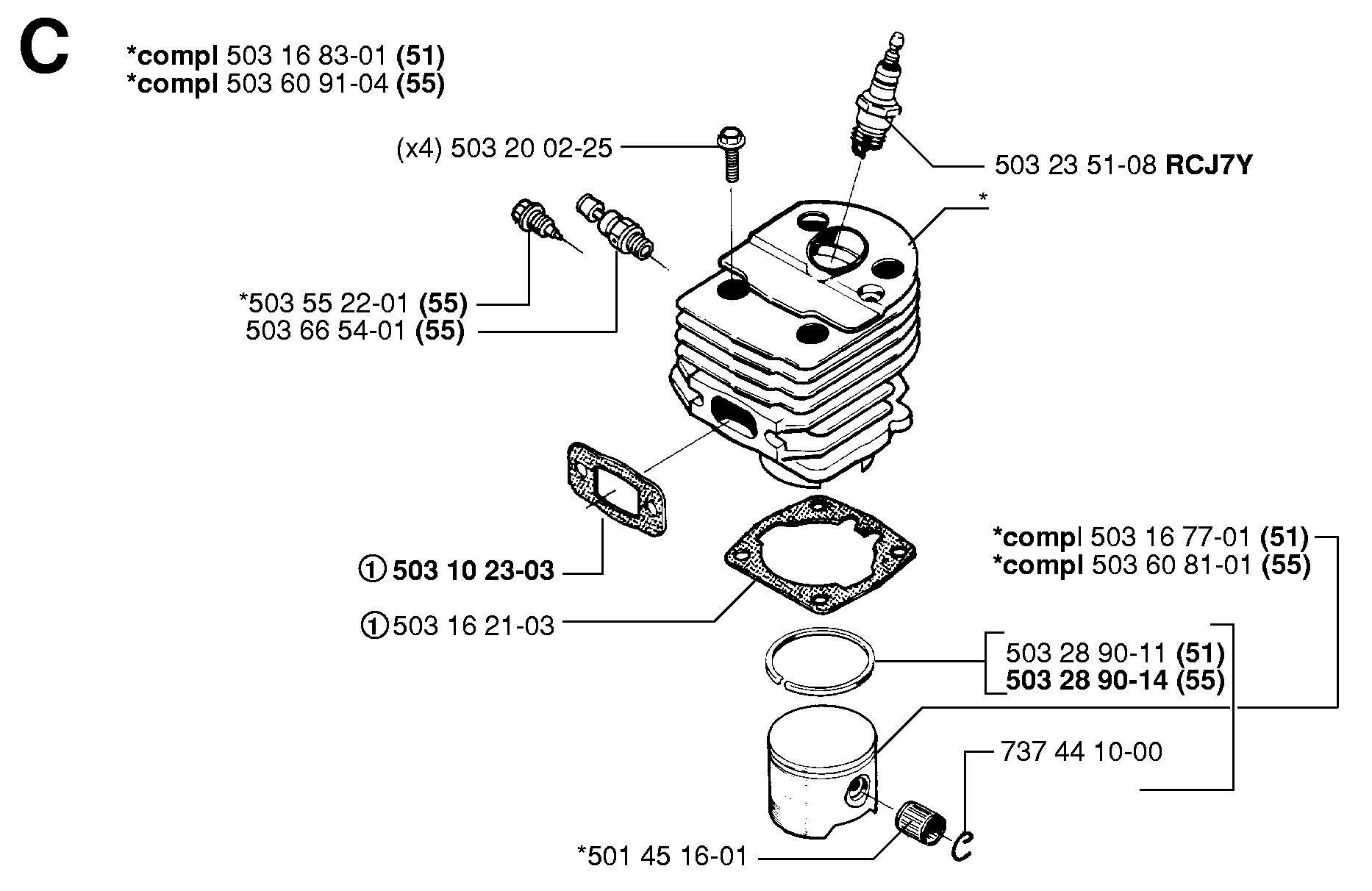 C

*compl 503 16 83-01 (51)
*compl 503 60 91-04 (55)

(x4) 503 20 02-25

503 23 51-08 RCJ7Y

*

*503 55 22-01 (55)
503 66 54-01 (55)

① 503 10 23-03

① 503 16 21-03

*compl 503 16 77-01 (51)
*compl 503 60 81-01 (55)

503 28 90-11 (51)
503 28 90-14 (55)

737 44 10-00

*501 45 16-01