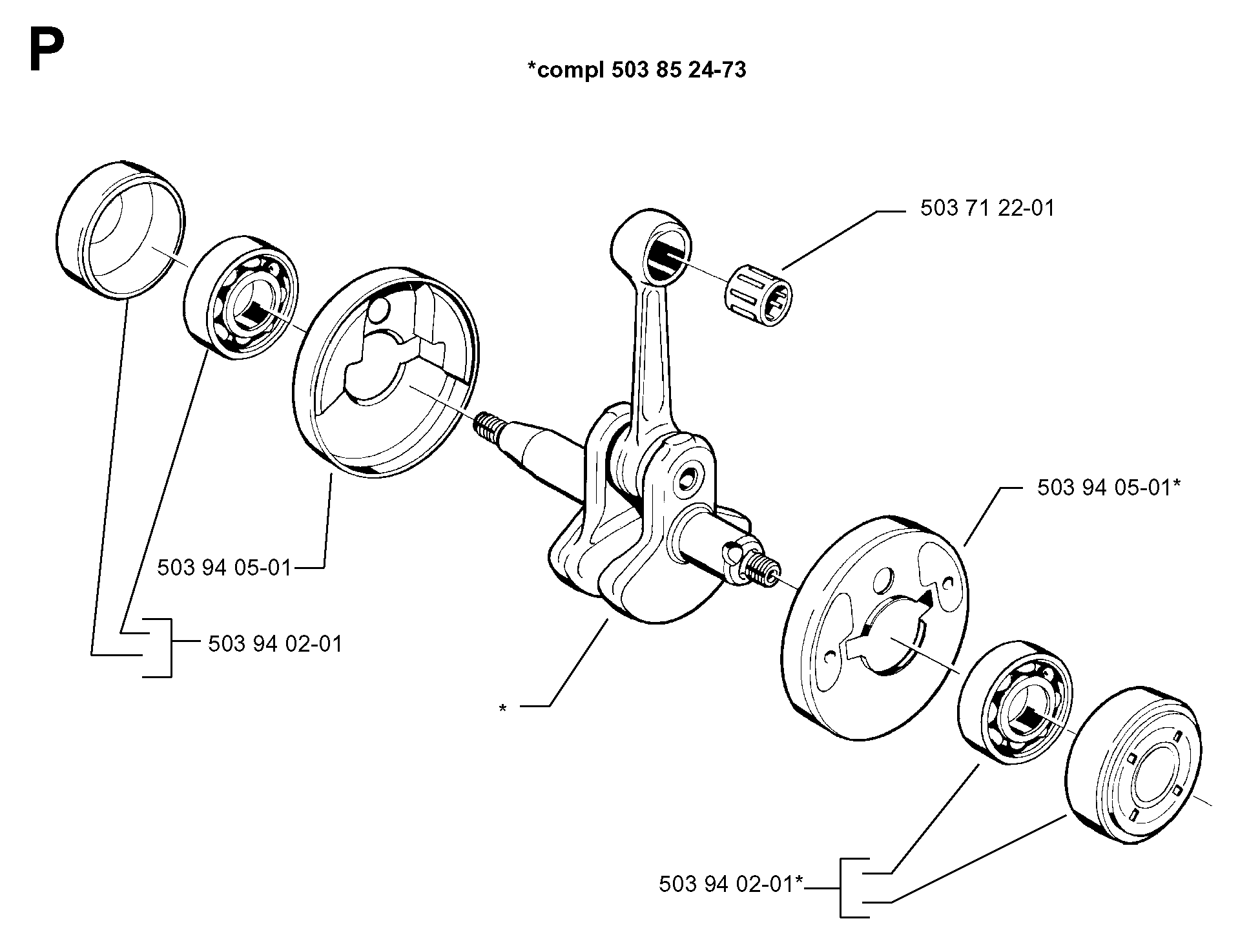 P

*compl 503 85 24-73

503 71 22-01

503 94 05-01*

503 94 05-01

503 94 02-01

*

503 94 02-01*