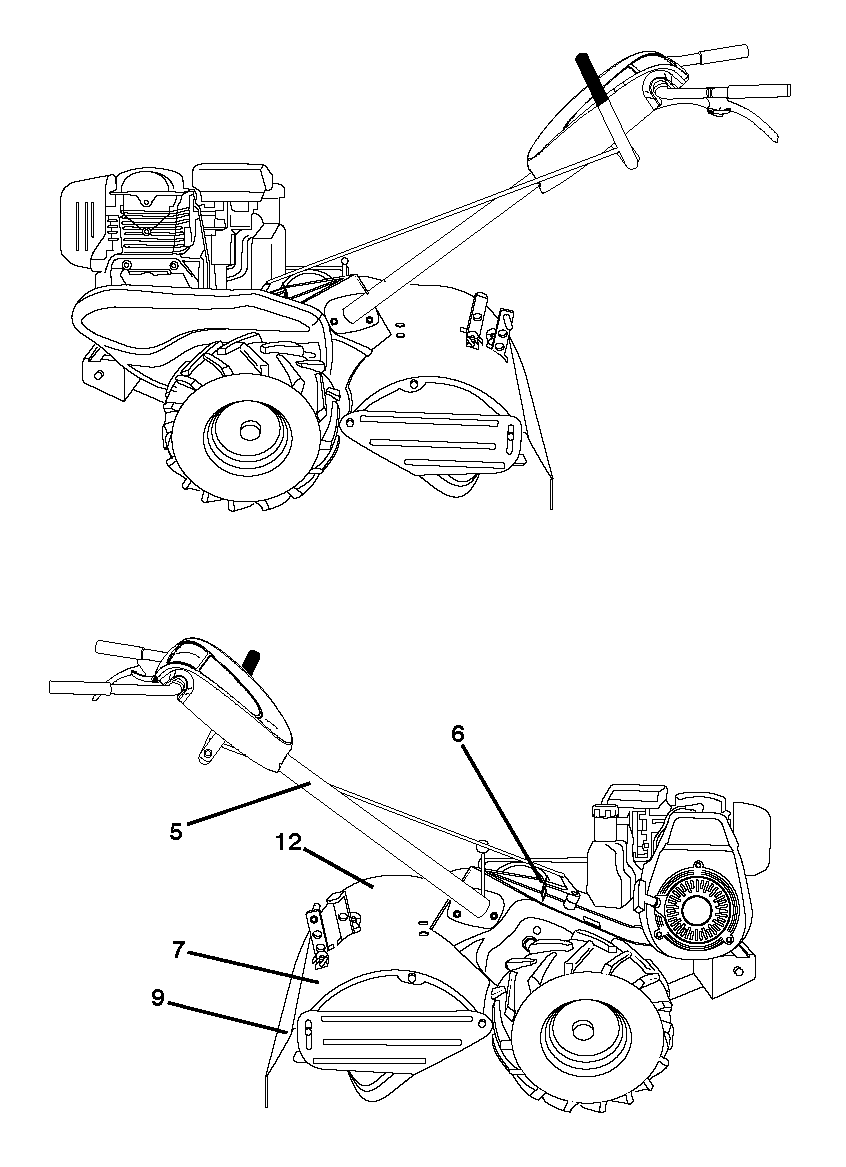 6
5
12
7
9