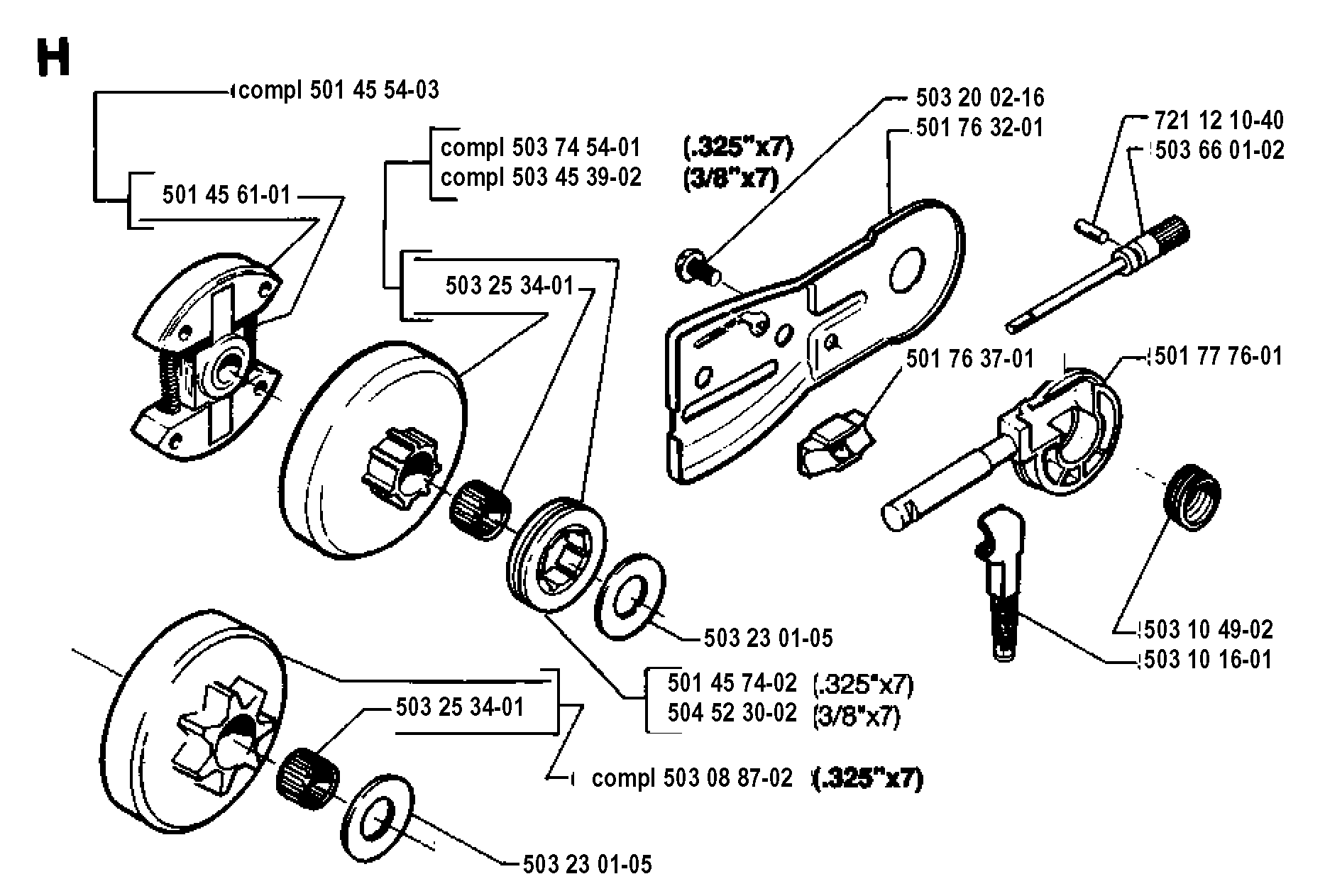 H

compl 501 45 54-03

501 45 61-01

compl 503 74 54-01 (.325"x7)
compl 503 45 39-02 (3/8"x7)

503 25 34-01

503 20 02-16
501 76 32-01

721 12 10-40
503 66 01-02

501 76 37-01

501 77 76-01

503 23 01-05

501 45 74-02 (.325"x7)
504 52 30-02 (3/8"x7)

503 10 49-02
503 10 16-01

503 25 34-01

compl 503 08 87-02 (.325"x7)

503 23 01-05