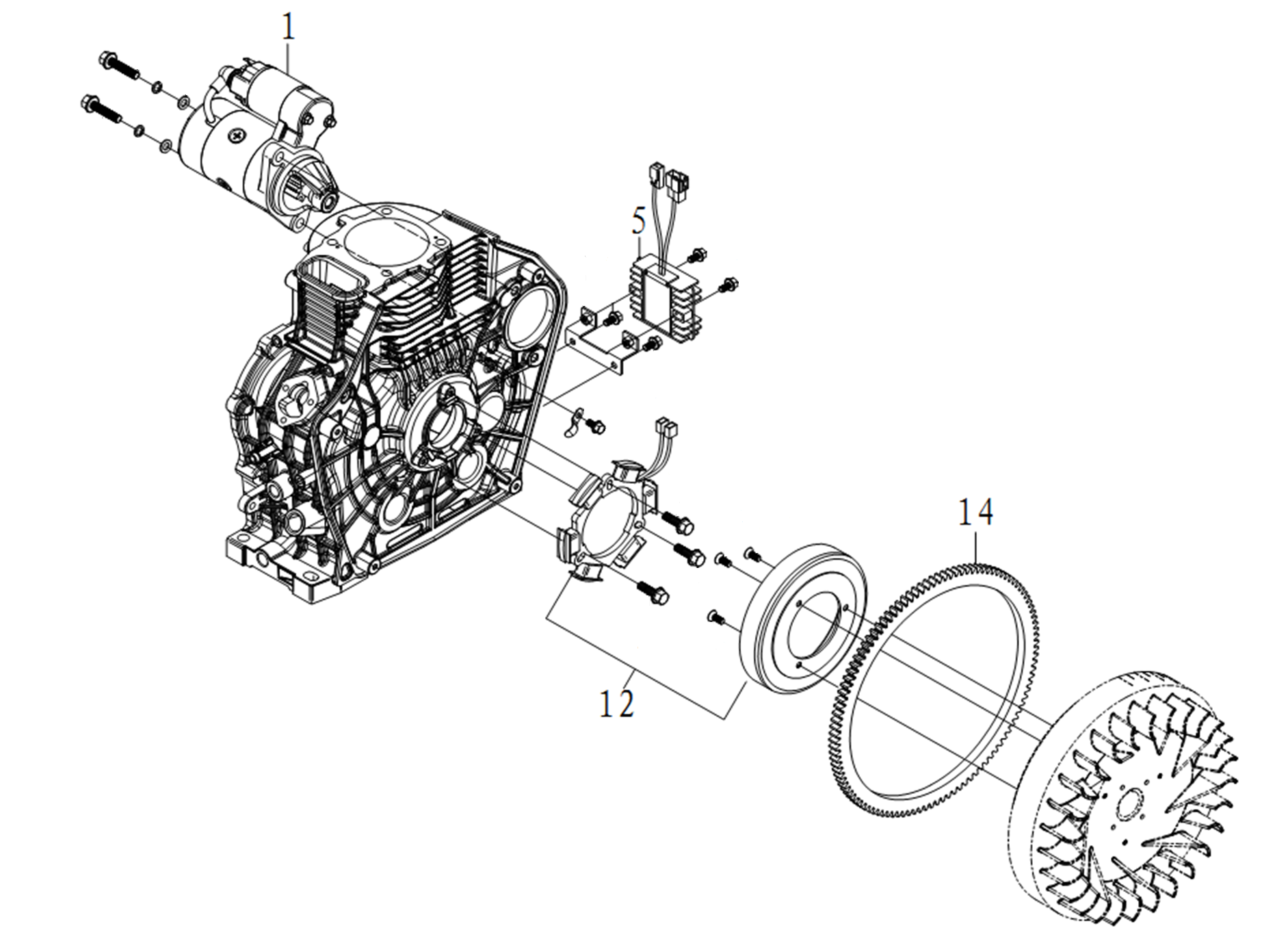 1

5

14

12