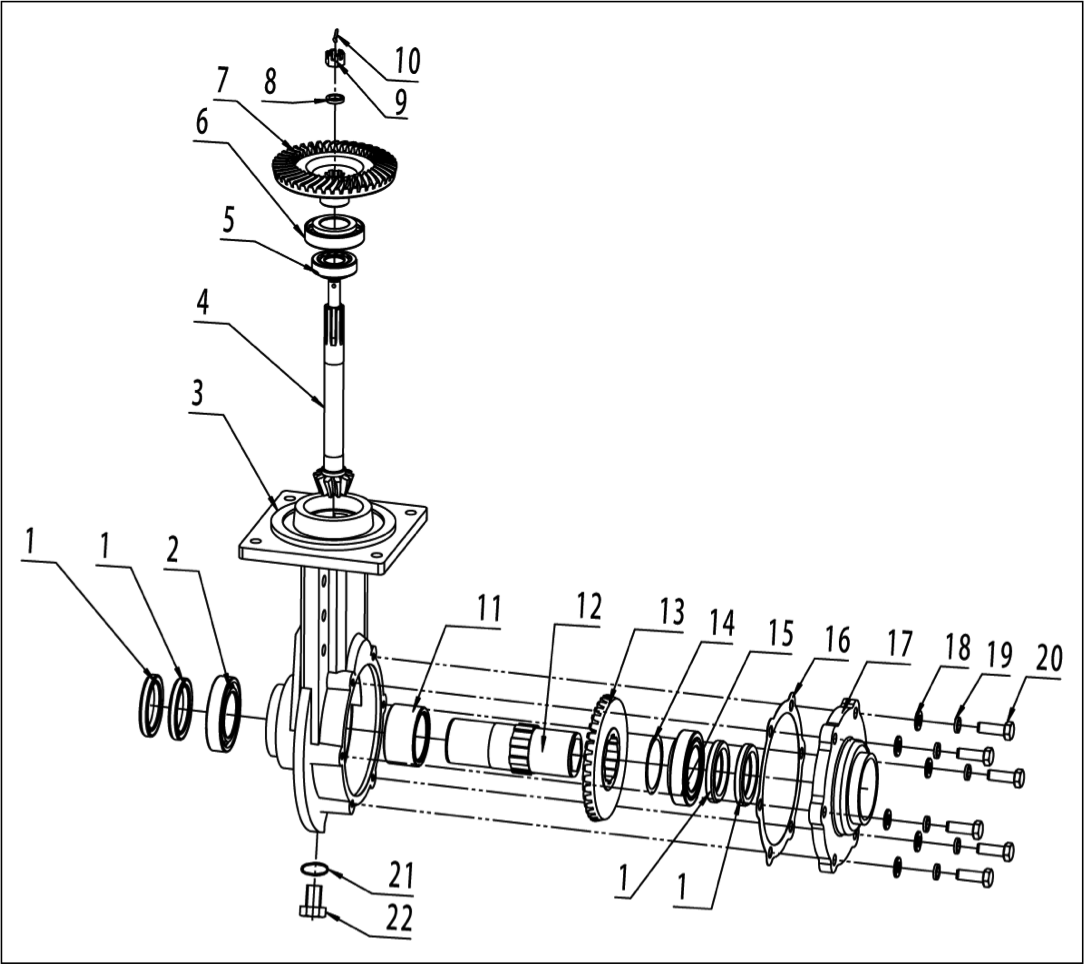 10
9
8
7
6
5
4
3
1
1
2
11
12
13
14
15
16
17
18
19
20
1
1
21
22