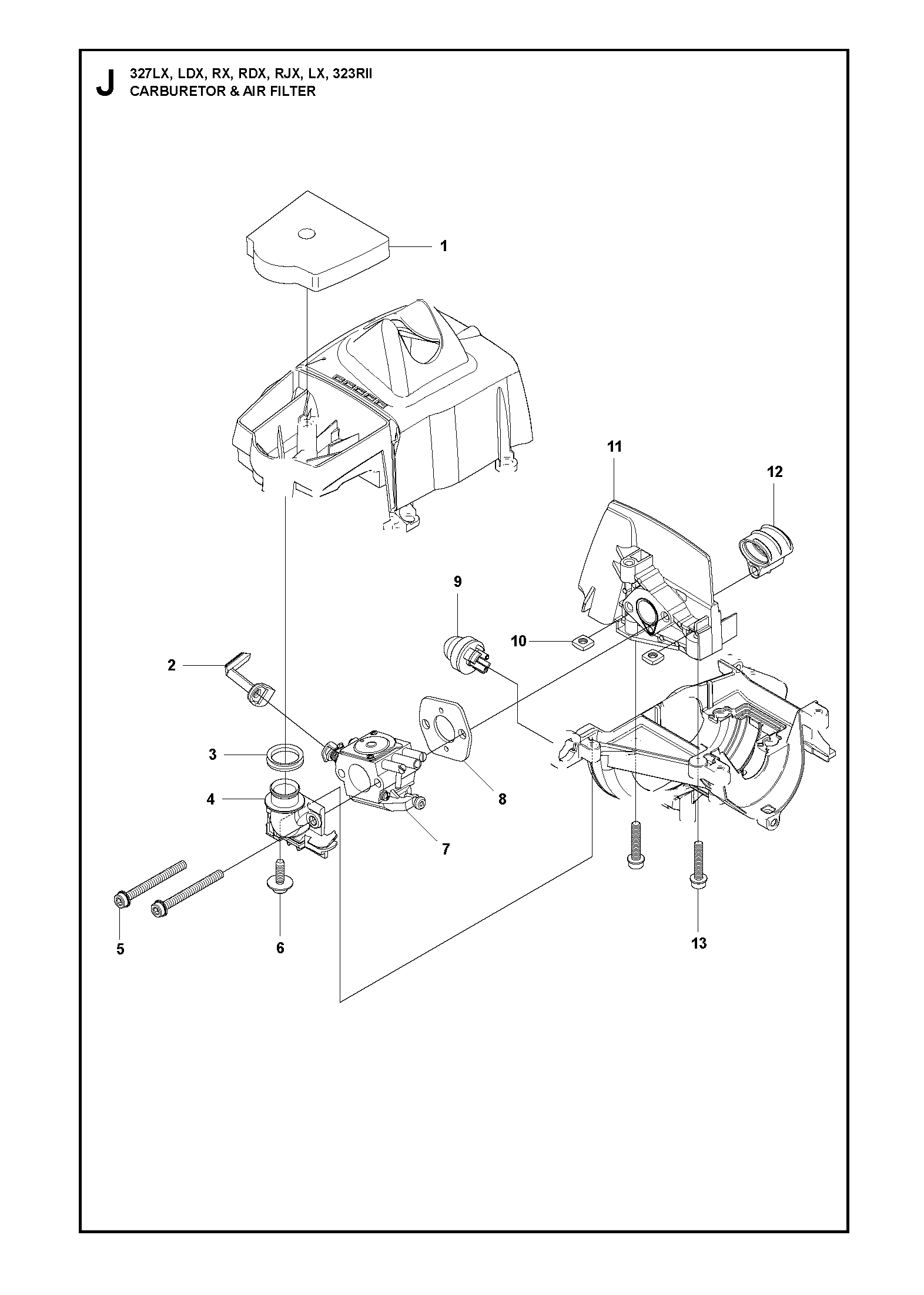 J 327LX, LDX, RX, RDX, RJX, LX, 323RII
CARBURETOR & AIR FILTER

1

11

12

9

10

2

3

4

8

7

5

6

13