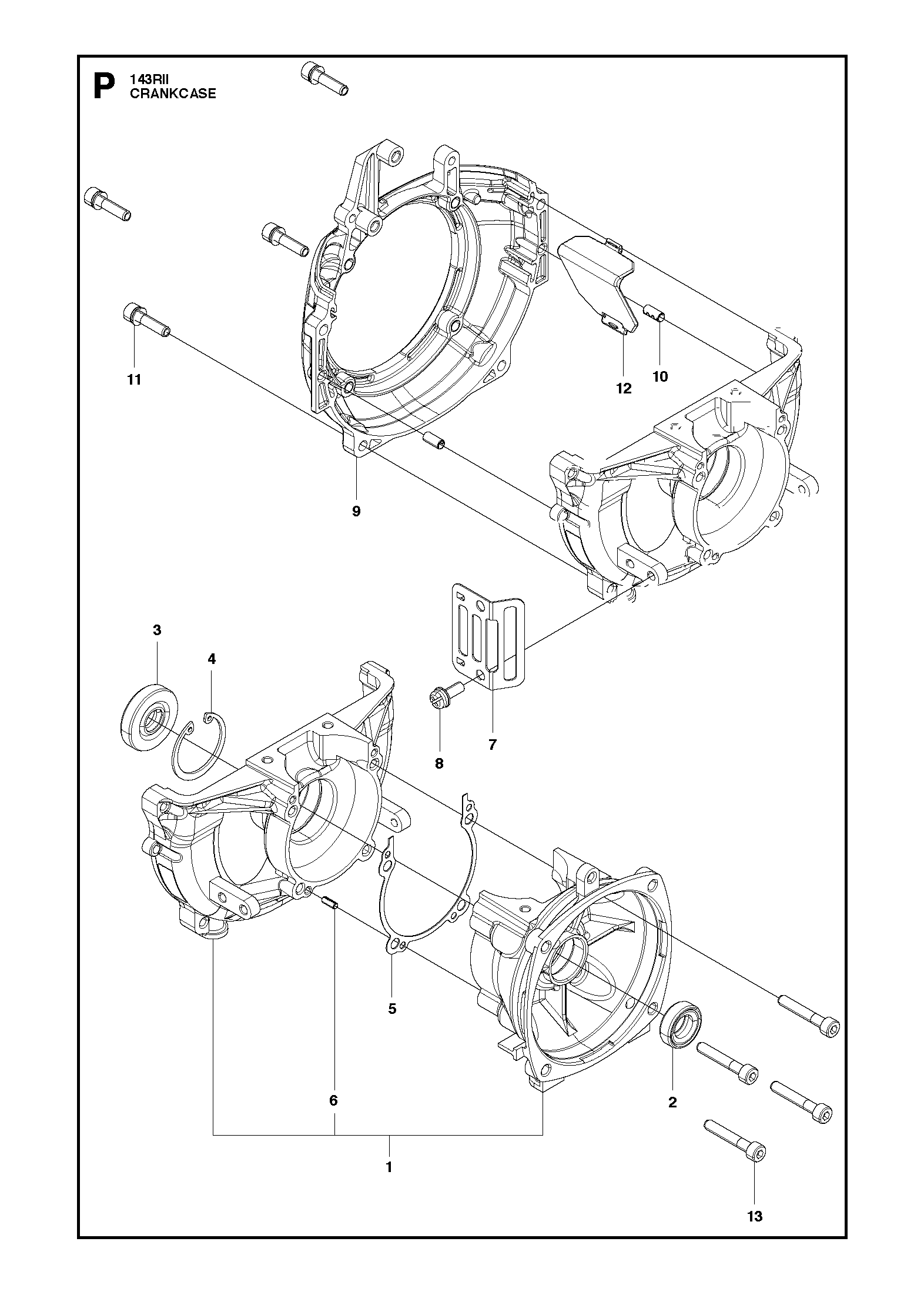 P 143RII
CRANKCASE

11
12
10
9
3
4
8
7
5
6
2
1
13