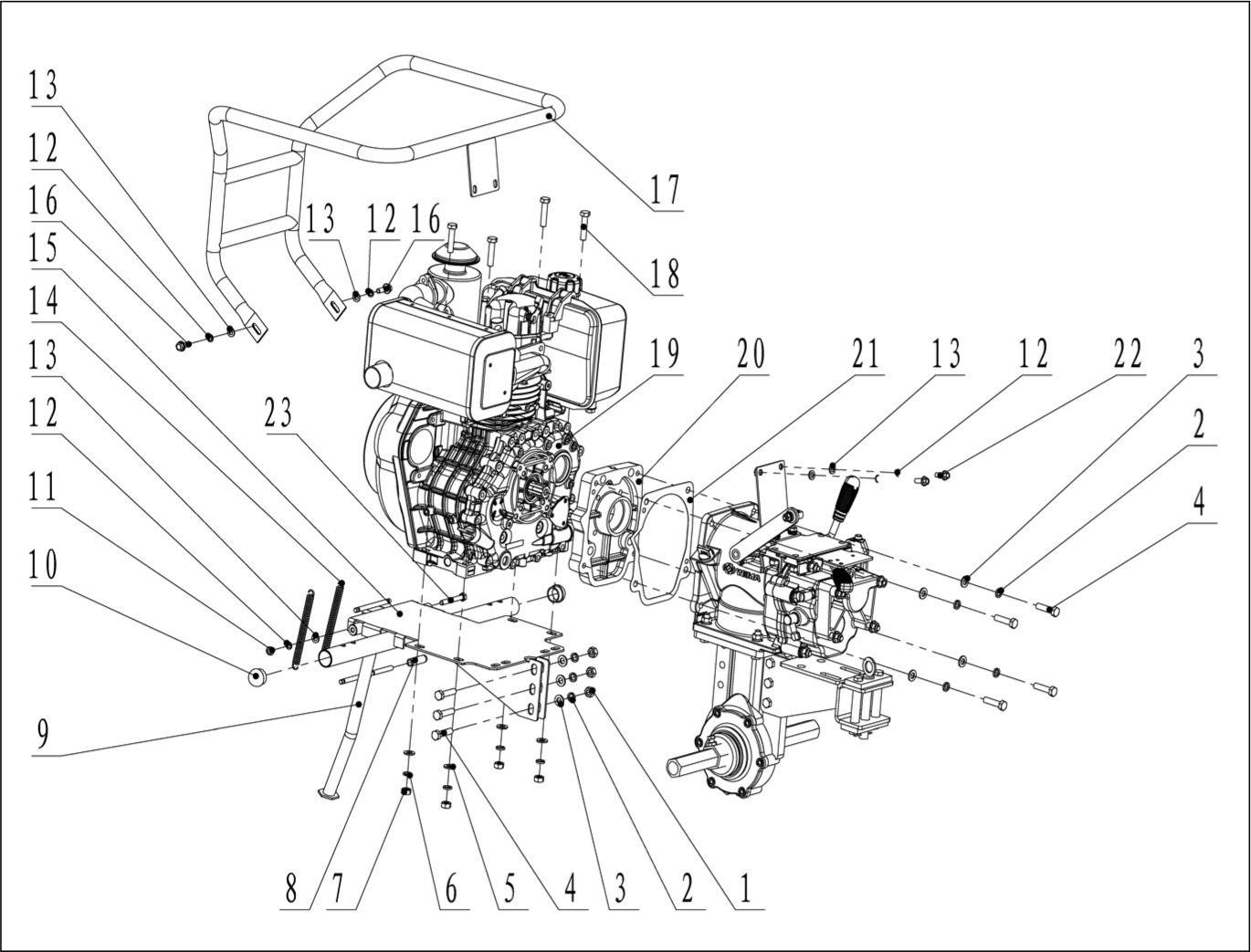 13
12
16
15
14
13
12
11
10
9
13 12 16
17
18
19 20 21 13 12 22 3
2
4
23
8 7 6 5 4 3 2 1