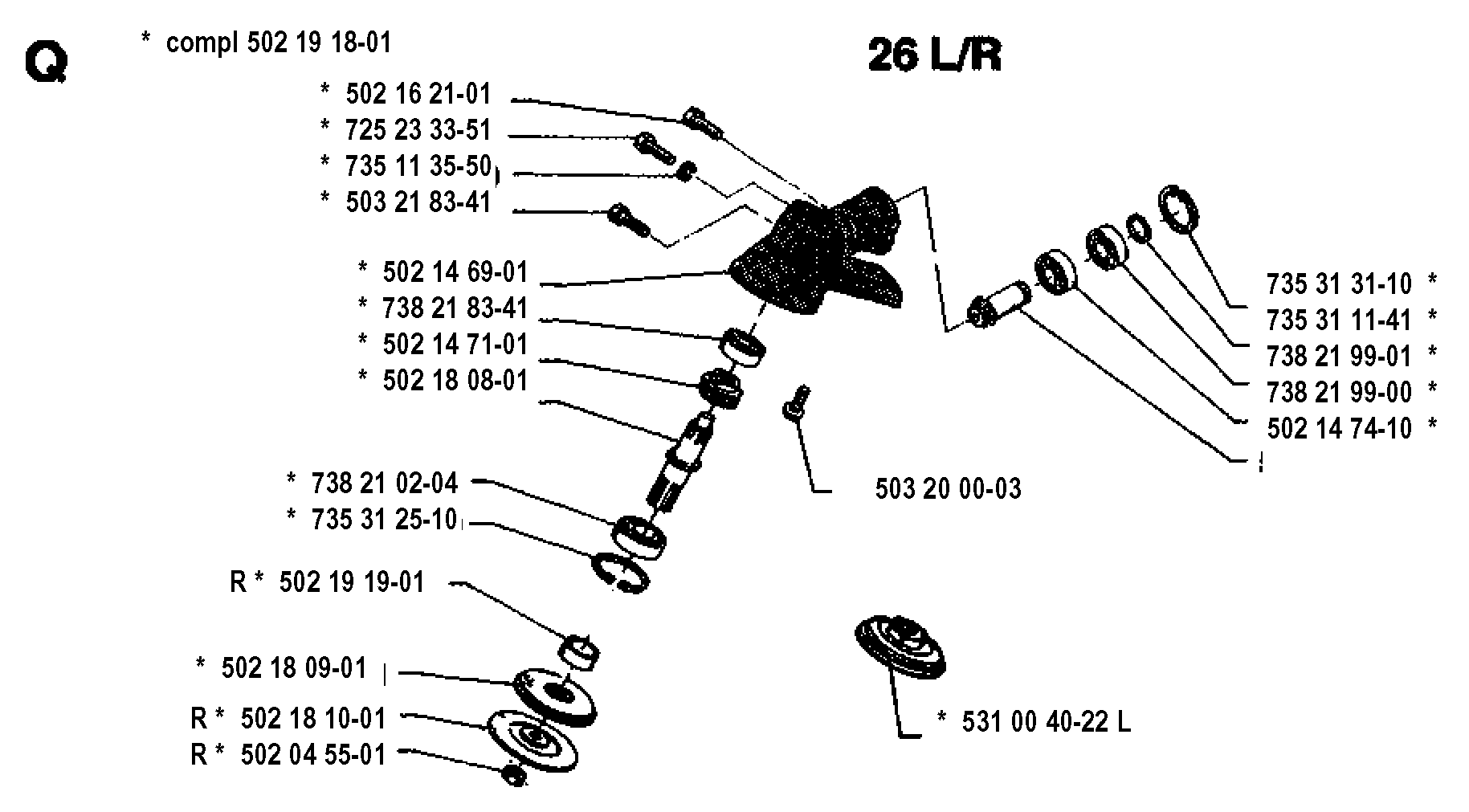 Q

* compl 502 19 18-01

26 L/R

* 502 16 21-01
* 725 23 33-51
* 735 11 35-50
* 503 21 83-41
* 502 14 69-01
* 738 21 83-41
* 502 14 71-01
* 502 18 08-01
* 738 21 02-04
* 735 31 25-10
R * 502 19 19-01
* 502 18 09-01
R * 502 18 10-01
R * 502 04 55-01

735 31 31-10 *
735 31 11-41 *
738 21 99-01 *
738 21 99-00 *
502 14 74-10 *

503 20 00-03

* 531 00 40-22 L