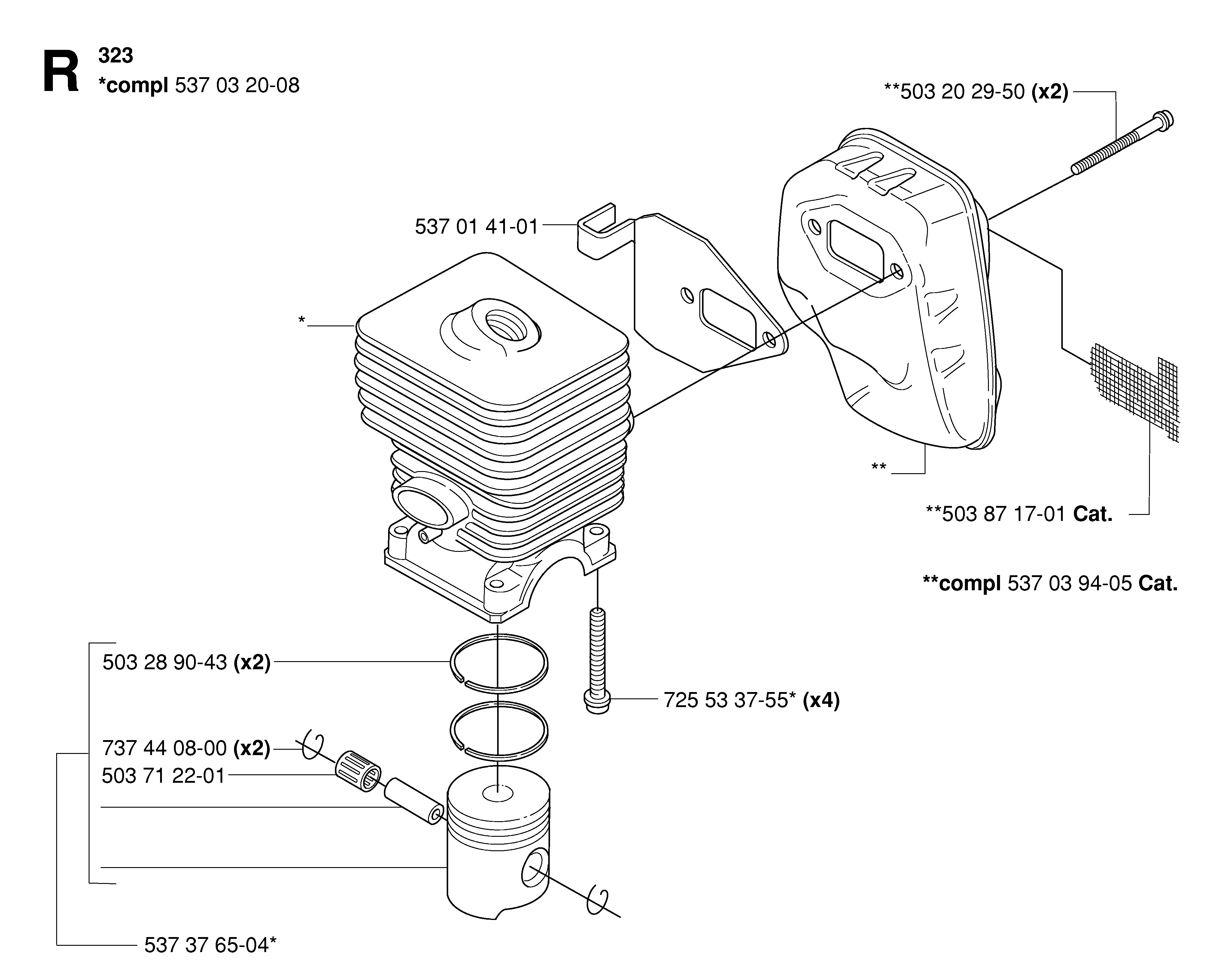 R
323
*compl 537 03 20-08

**503 20 29-50 (x2)

537 01 41-01

*

**

**503 87 17-01 Cat.

**compl 537 03 94-05 Cat.

503 28 90-43 (x2)

725 53 37-55* (x4)

737 44 08-00 (x2)
503 71 22-01

537 37 65-04*