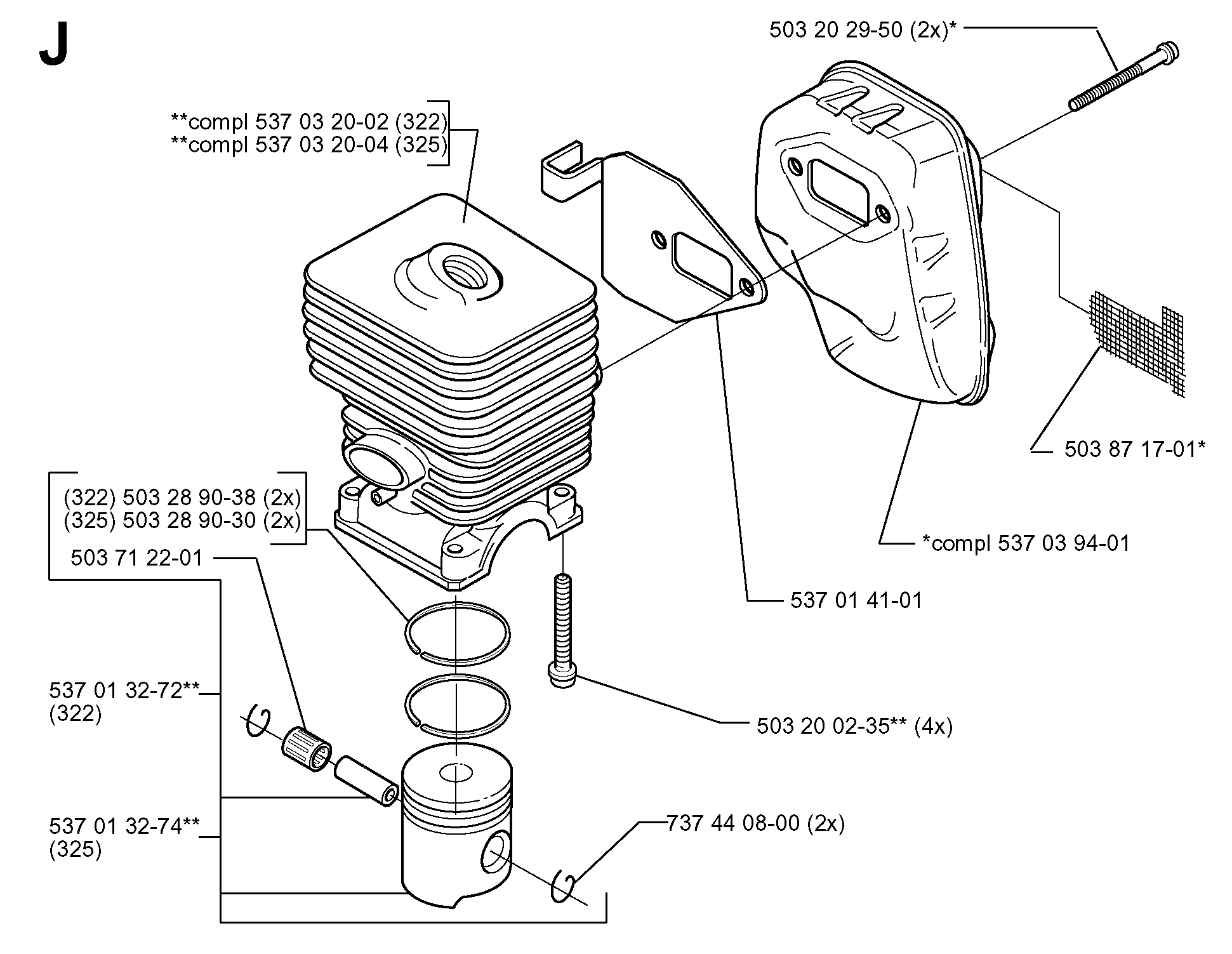 J

503 20 29-50 (2x)*

**compl 537 03 20-02 (322)
**compl 537 03 20-04 (325)

503 87 17-01*

(322) 503 28 90-38 (2x)
(325) 503 28 90-30 (2x)

503 71 22-01

*compl 537 03 94-01

537 01 41-01

537 01 32-72**
(322)

503 20 02-35** (4x)

537 01 32-74**
(325)

737 44 08-00 (2x)