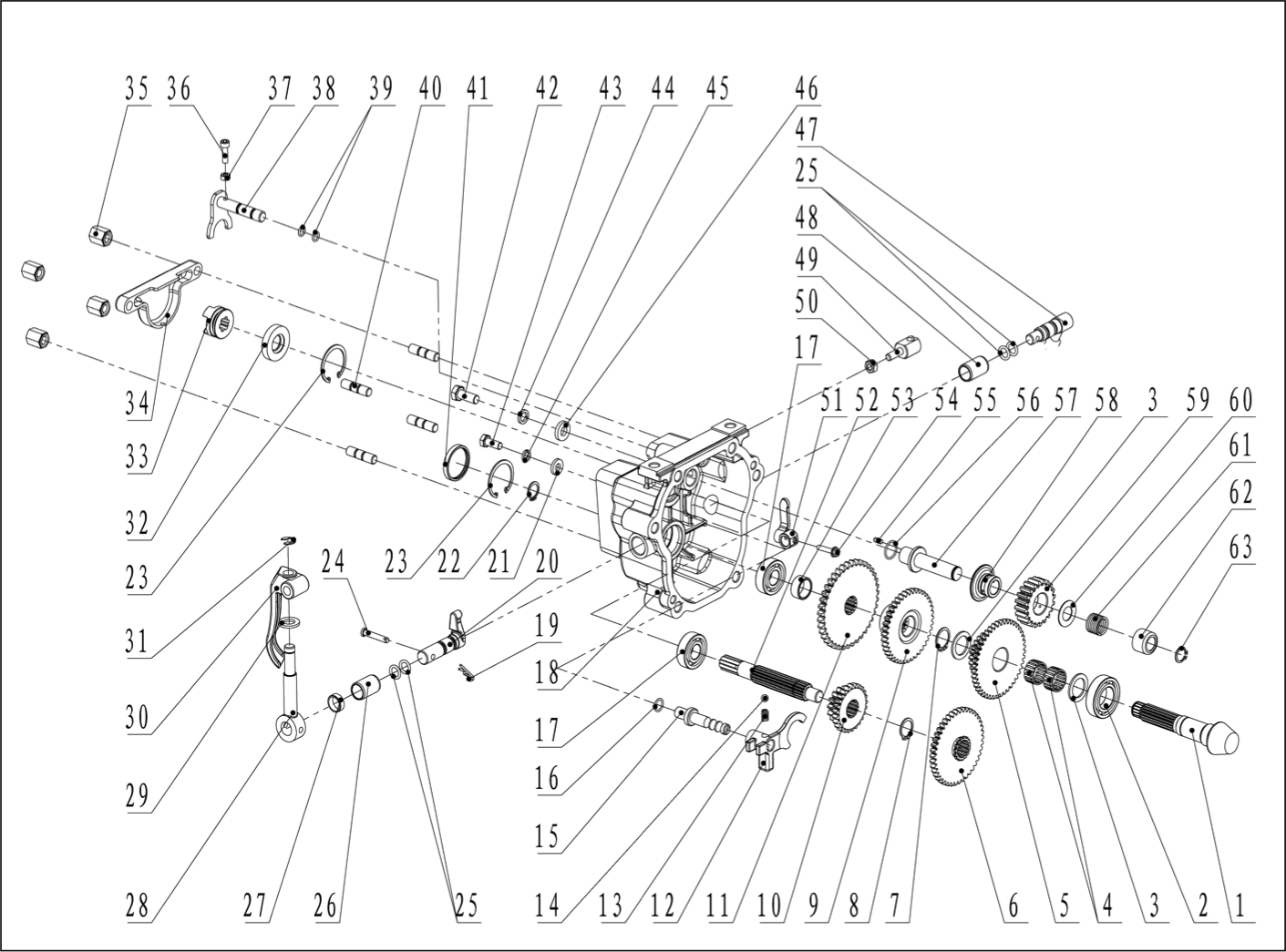 35 36 37 38 39 40 41 42 43 44 45 46
47
25
48
49
50
17
51 52 53 54 55 56 57 58 3 59 60
61
62
63
34
33
32
23
23 22 21 20
24
19
18
31
30
29
17
16
15
28 27 26 25 14 13 12 11 10 9 8 7 6 5 4 3 2 1