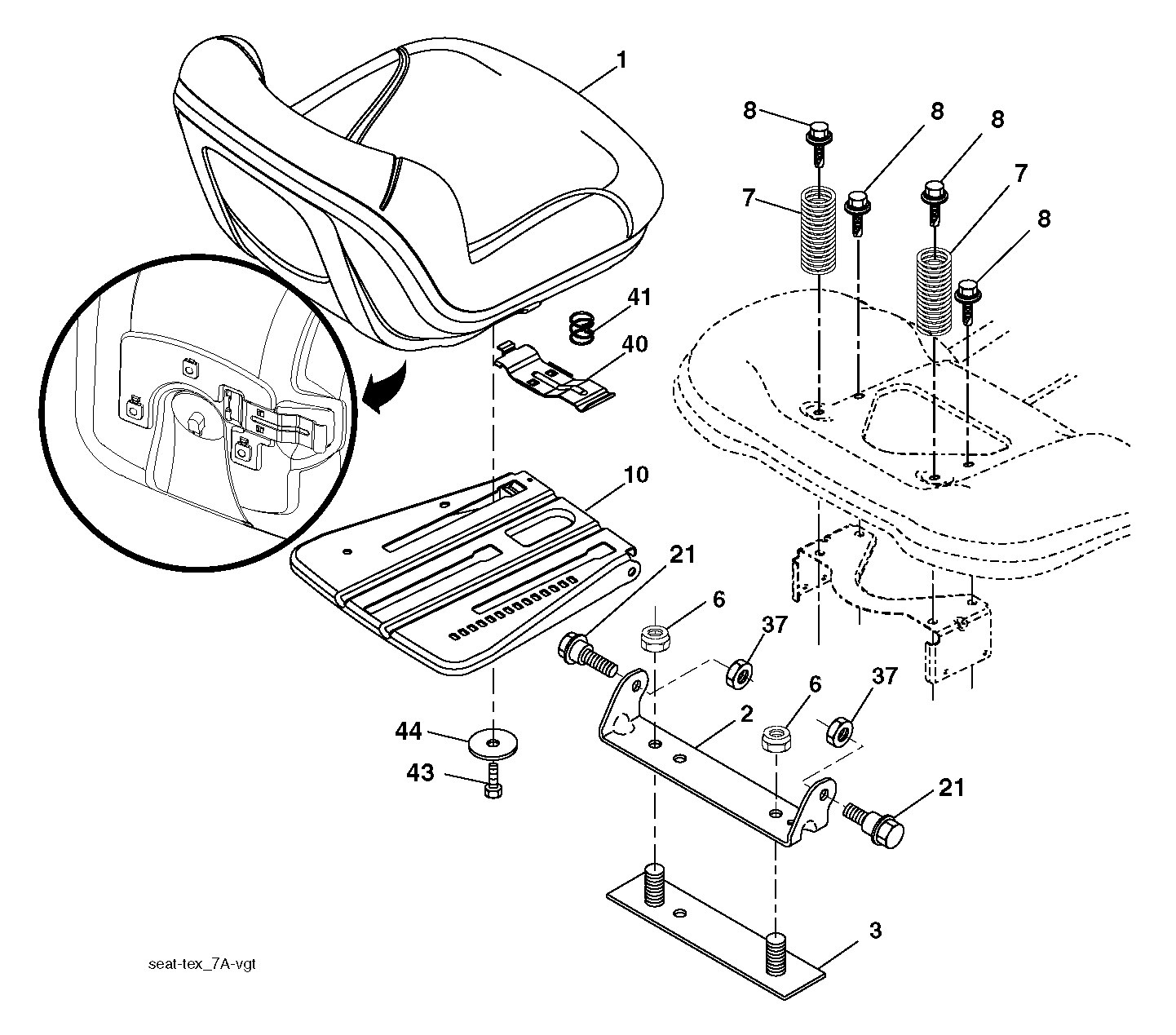 1
8
8
8
7
7
8
41
40
10
21
6
37
6
37
2
44
43
21
3
seat-tex_7A-vgt