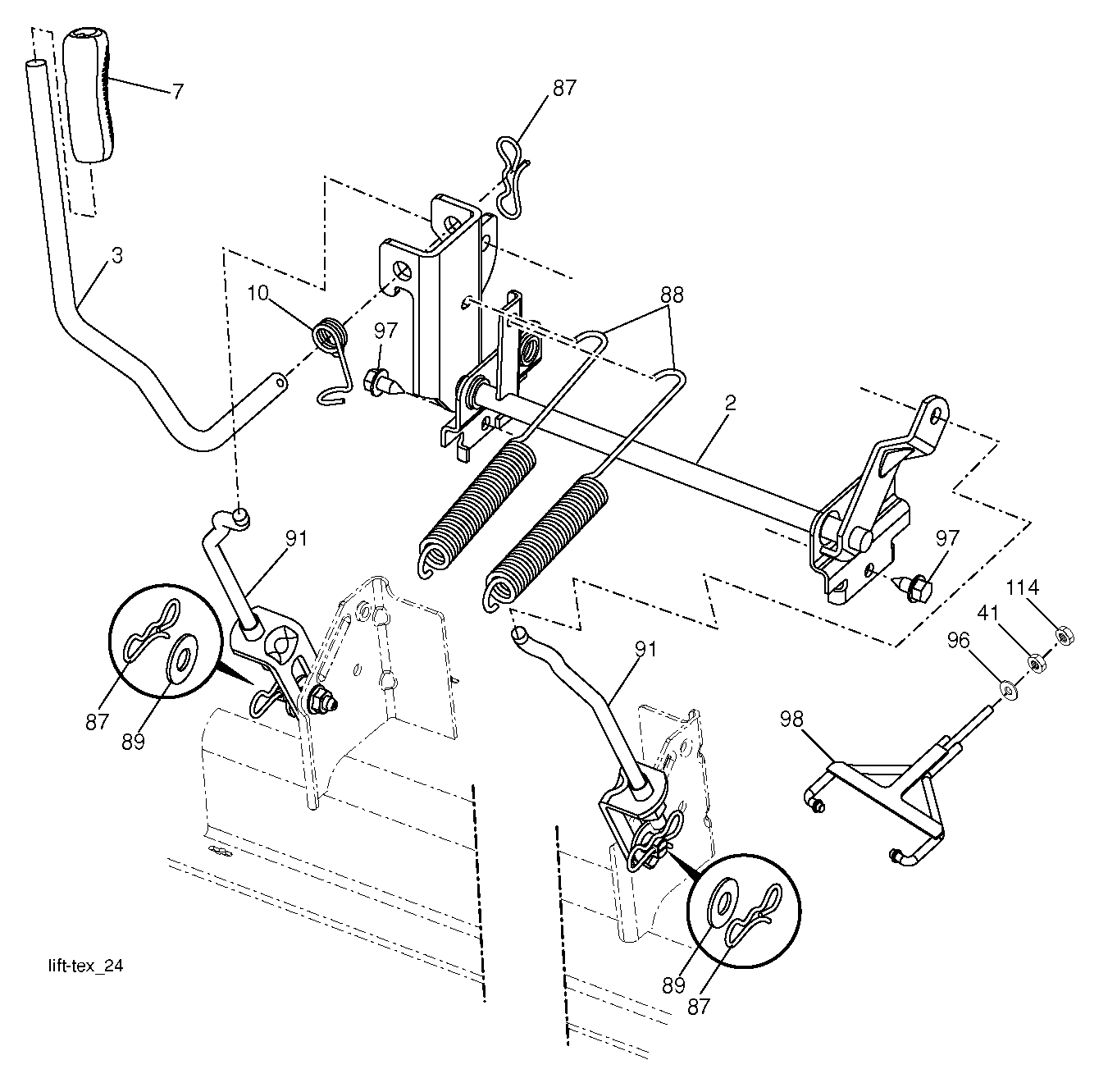 7
87
3
10
97
88
2
91
97
114
41
96
87
89
91
98
89
87
lift-tex_24