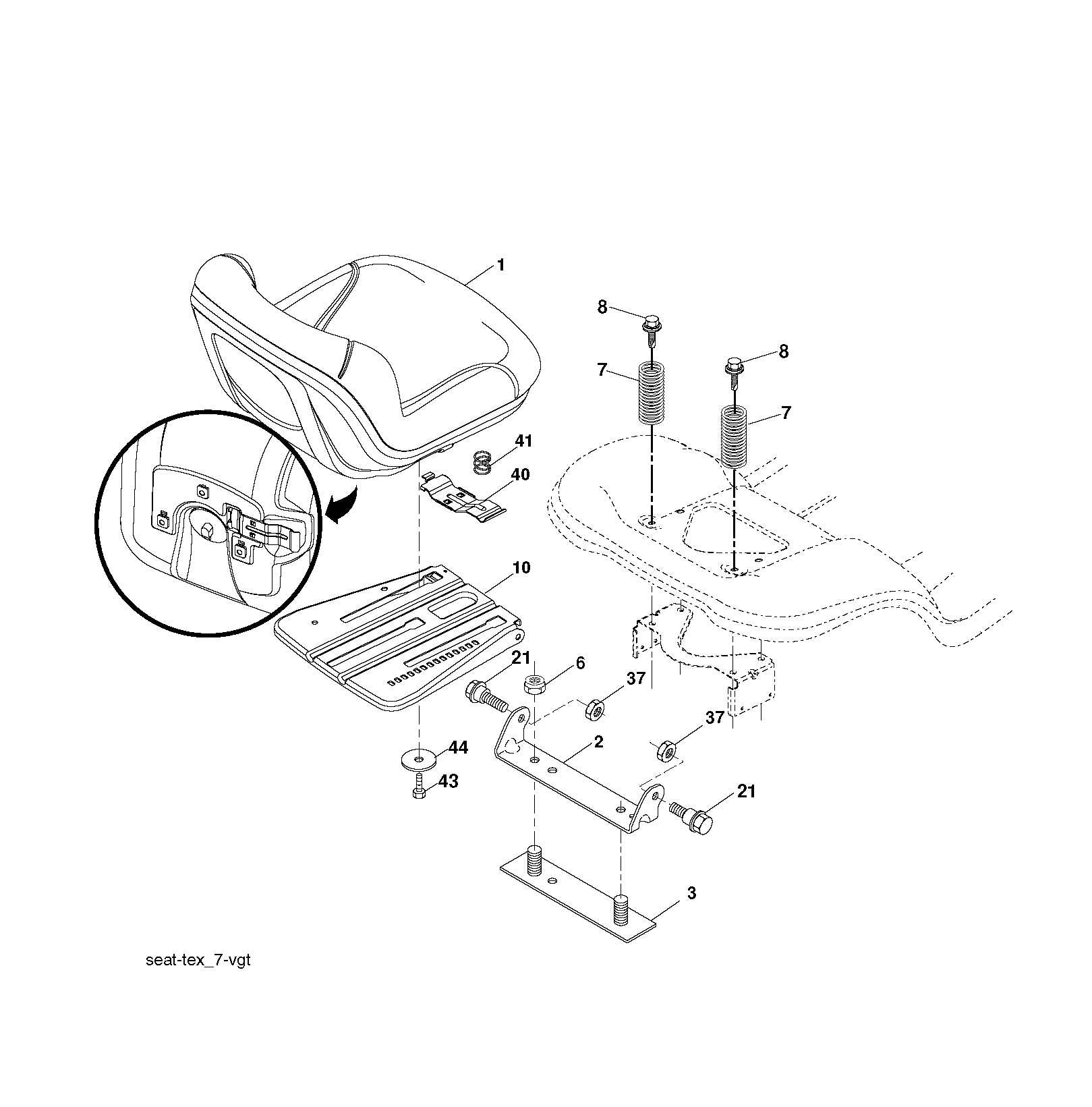 1

8

8

7

7

41

40

10

21

6

37

37

2

44

43

21

3

seat-tex_7-vgt