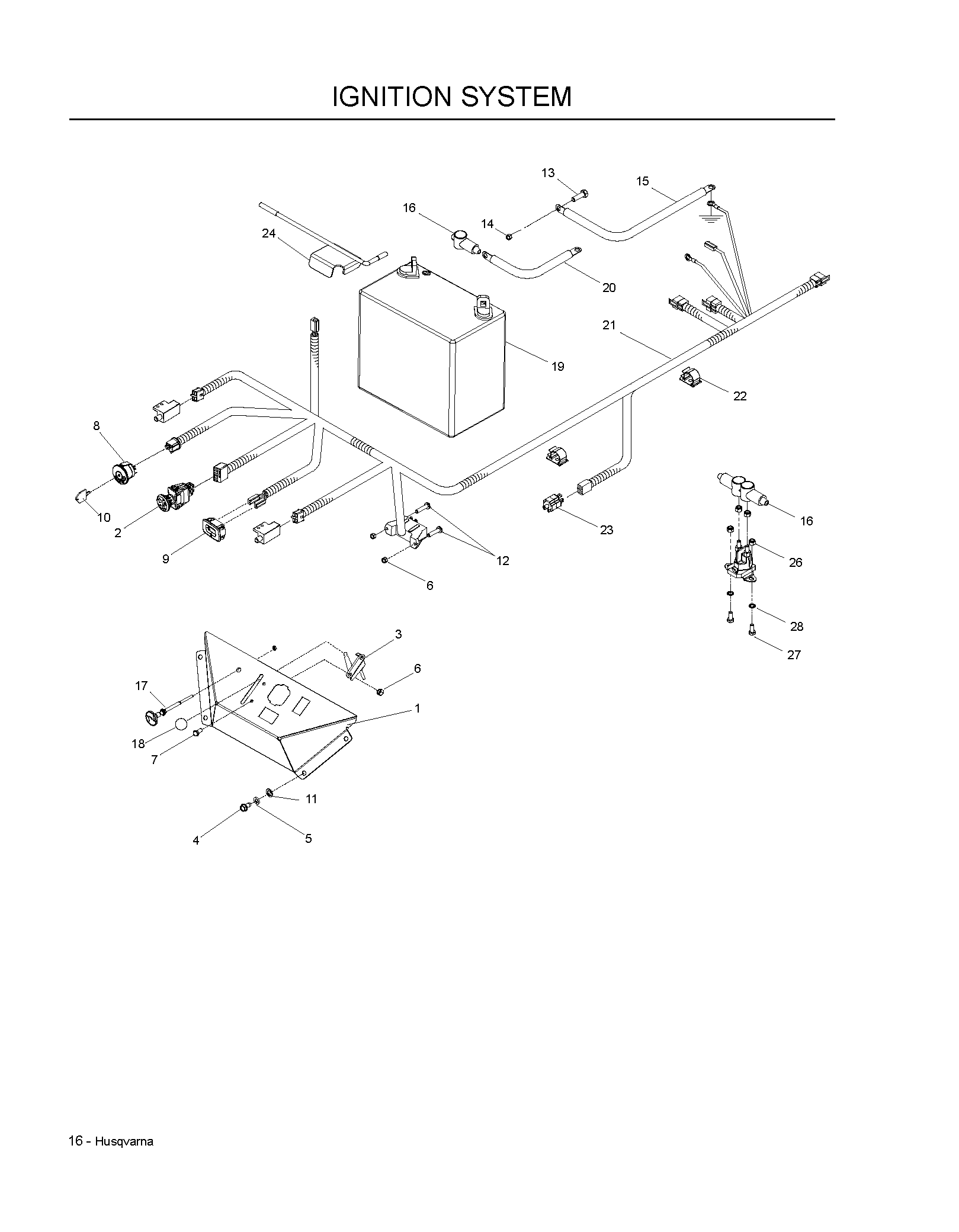 IGNITION SYSTEM

13
15
16
14
24
20
21
19
22
8
10
2
9
12
6
23
16
26
28
27
3
6
17
1
18
7
11
4
5

16 - Husqvarna