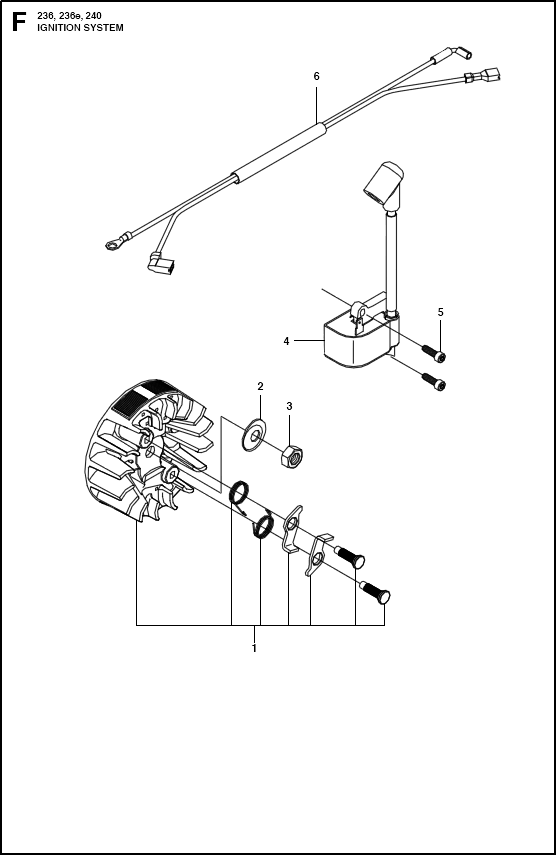 F
236, 236e, 240
IGNITION SYSTEM

6

5

4

2

3

1