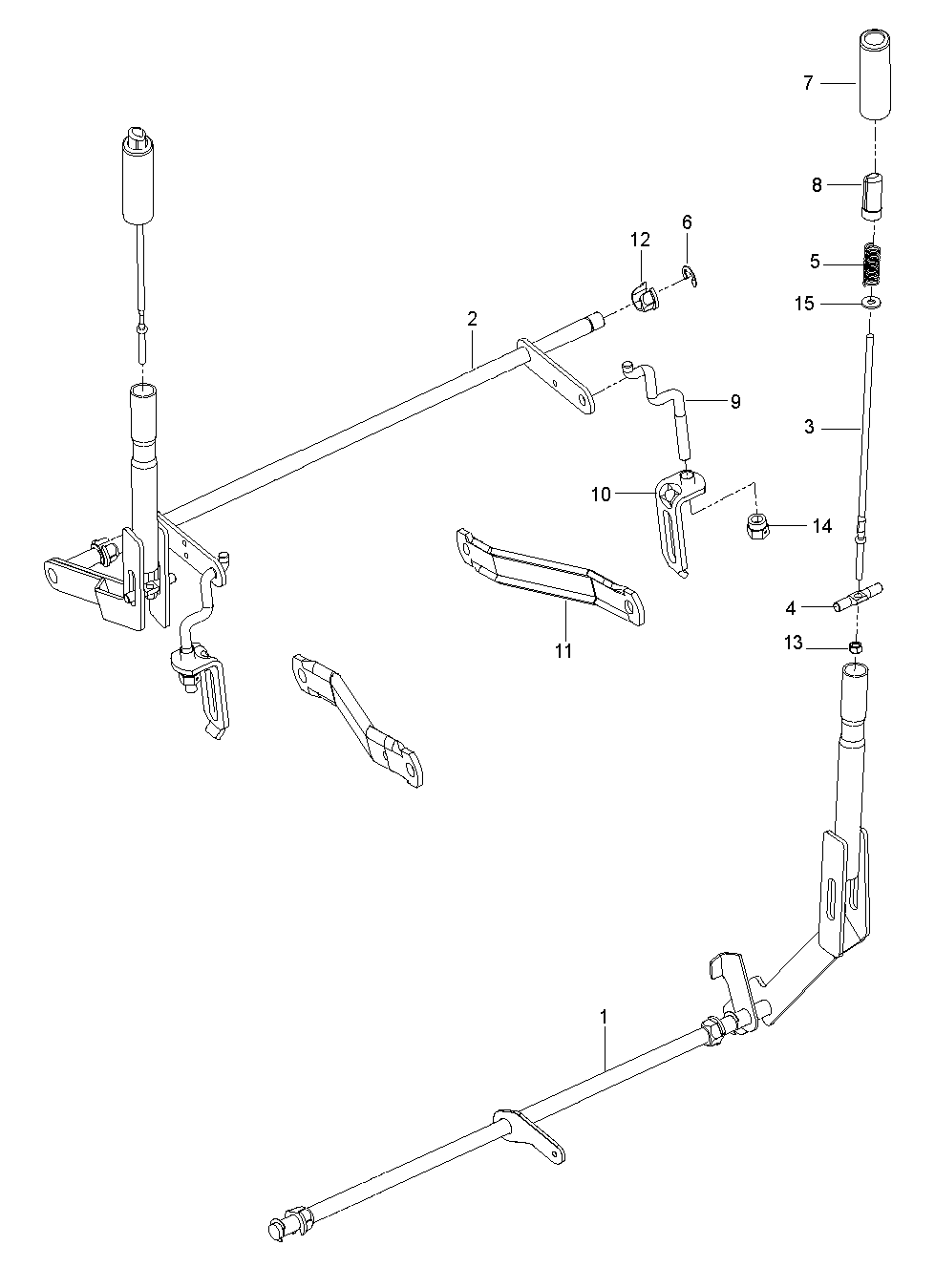 7
8
12
6
5
15
2
9
3
10
14
4
11
13
1