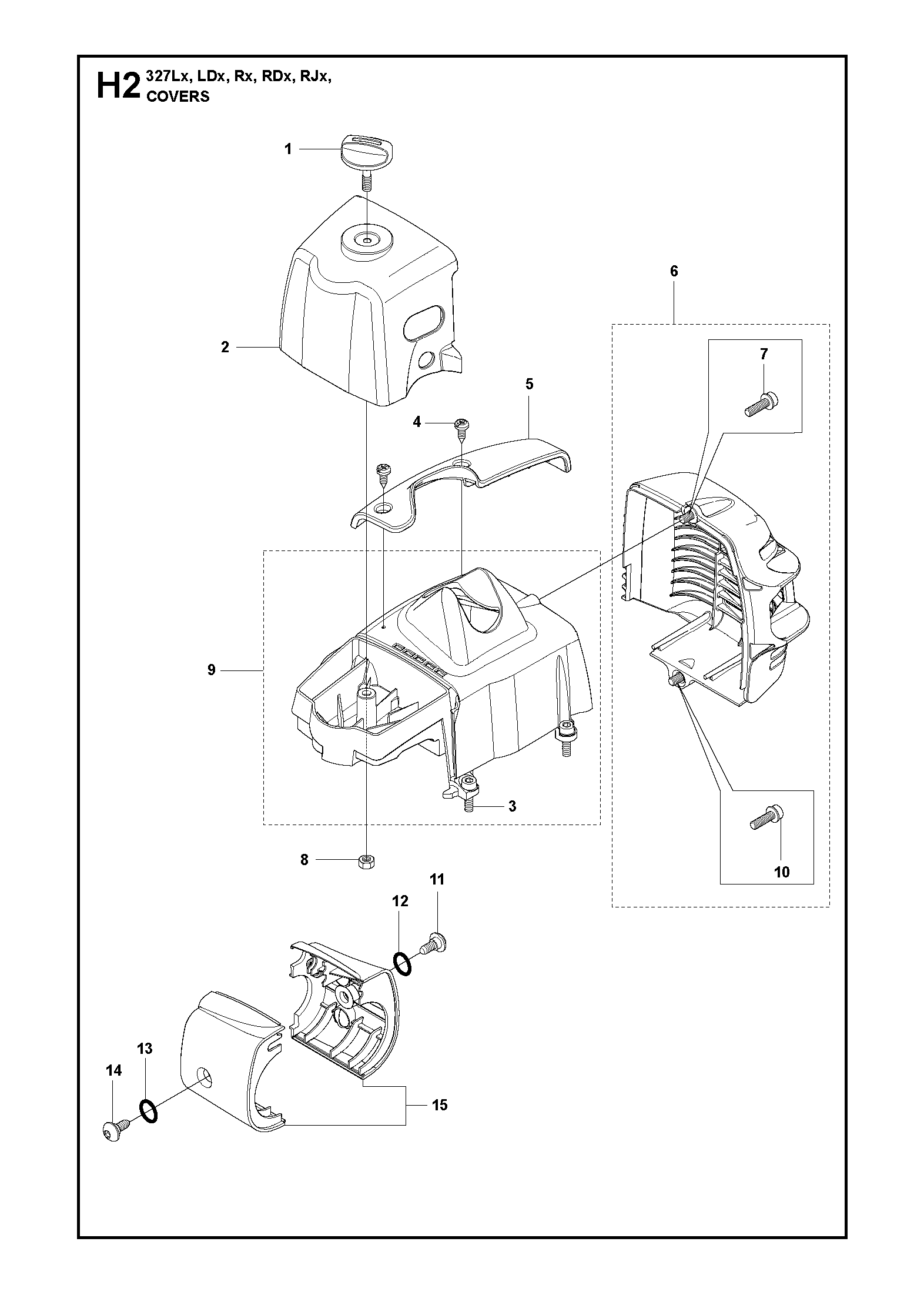 H2 327Lx, LDx, Rx, RDx, RJx, COVERS

1

2

6

7

5

4

9

3

8

10

11

12

13

14

15