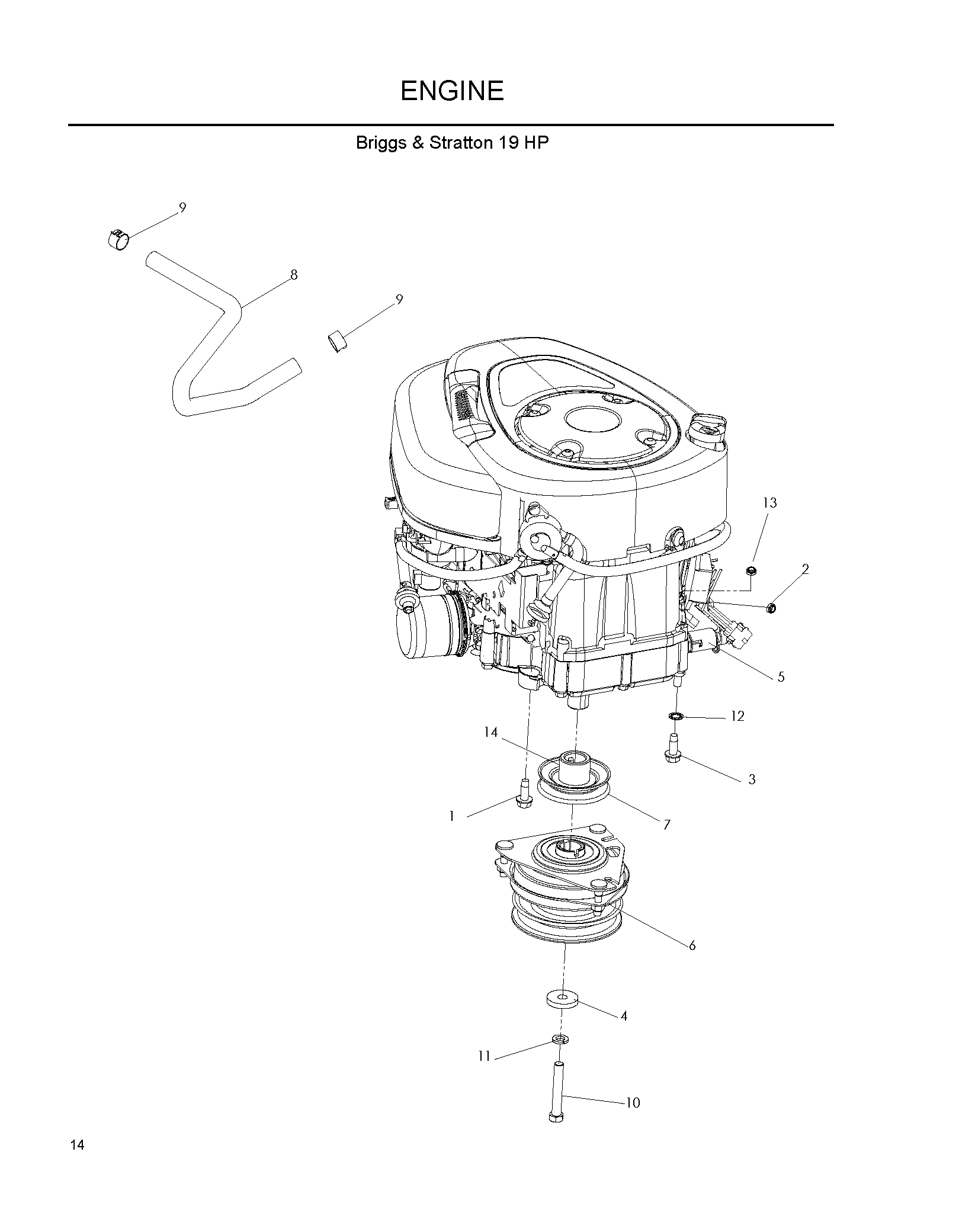 ENGINE

Briggs & Stratton 19 HP

9
8
9
13
2
5
12
14
3
1
7
6
4
11
10

14