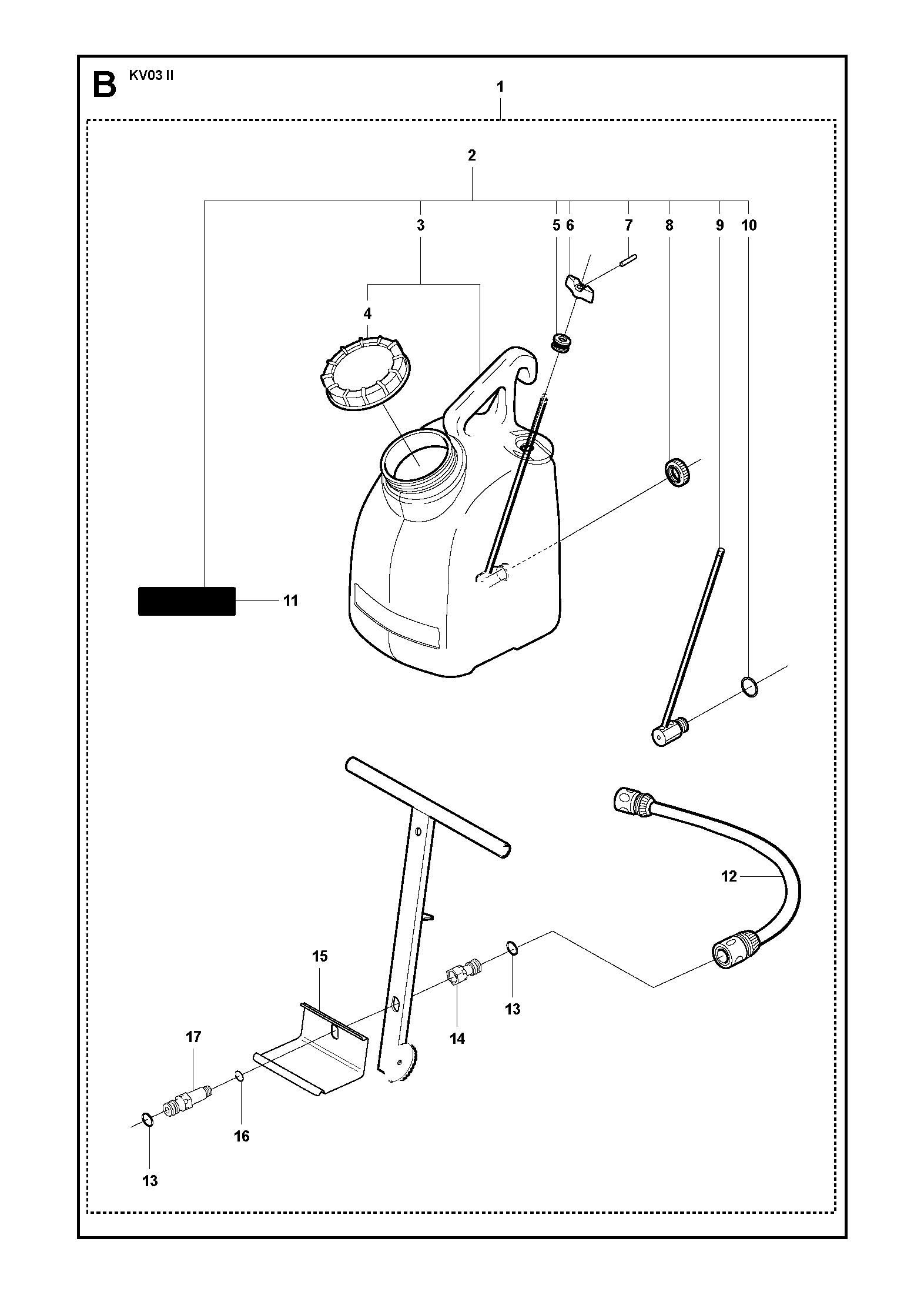 B KV03 II

1

2

3 5 6 7 8 9 10

4

11

12

15

13

14

17

16

13