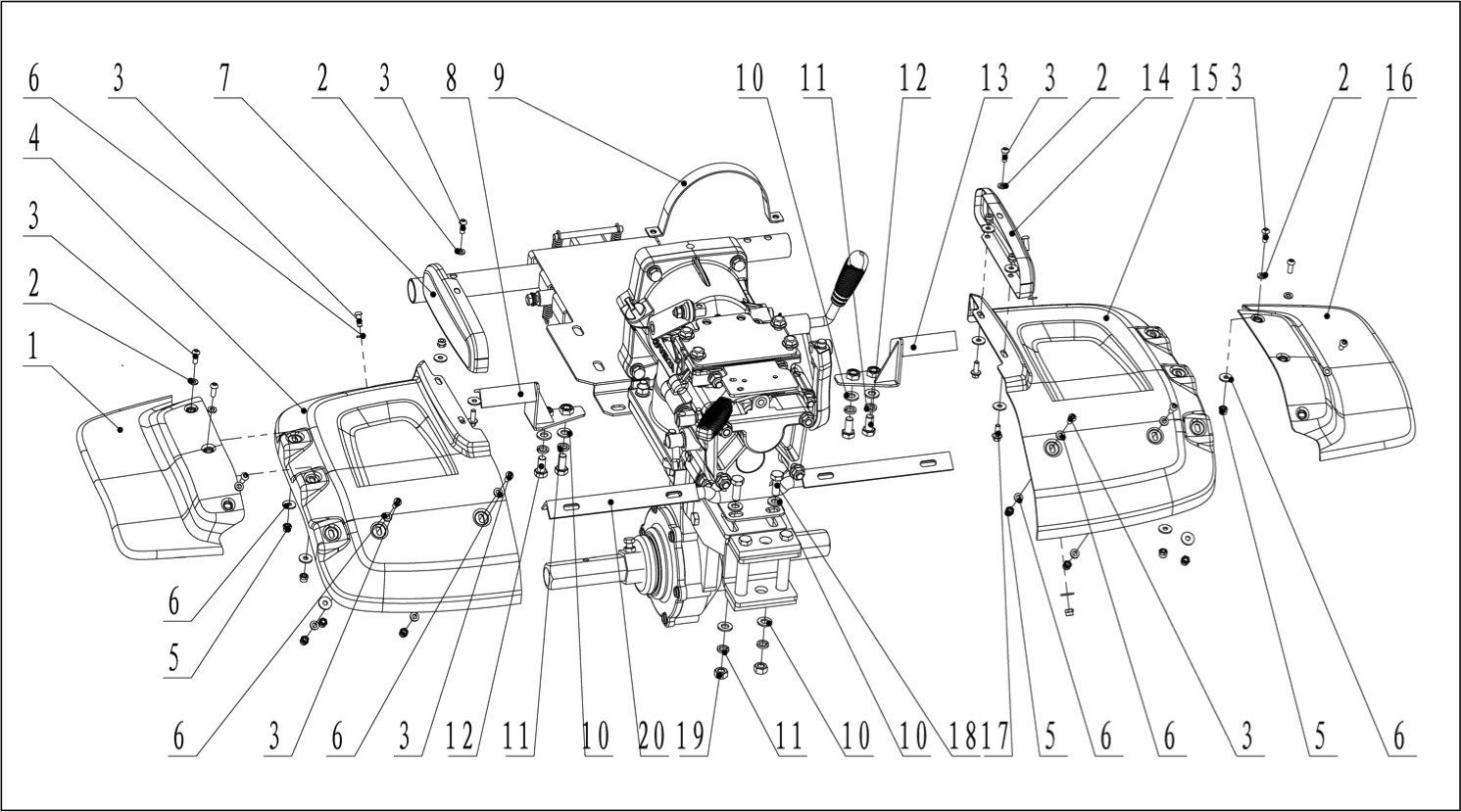 6 3 7 2 3 8 9 10 11 12 13 3 2 14 15 3 2 16

4

3

2

1

6

5

6 3 6 3 12 11 10 20 19 11 10 10 18 17 5 6 6 3 5 6