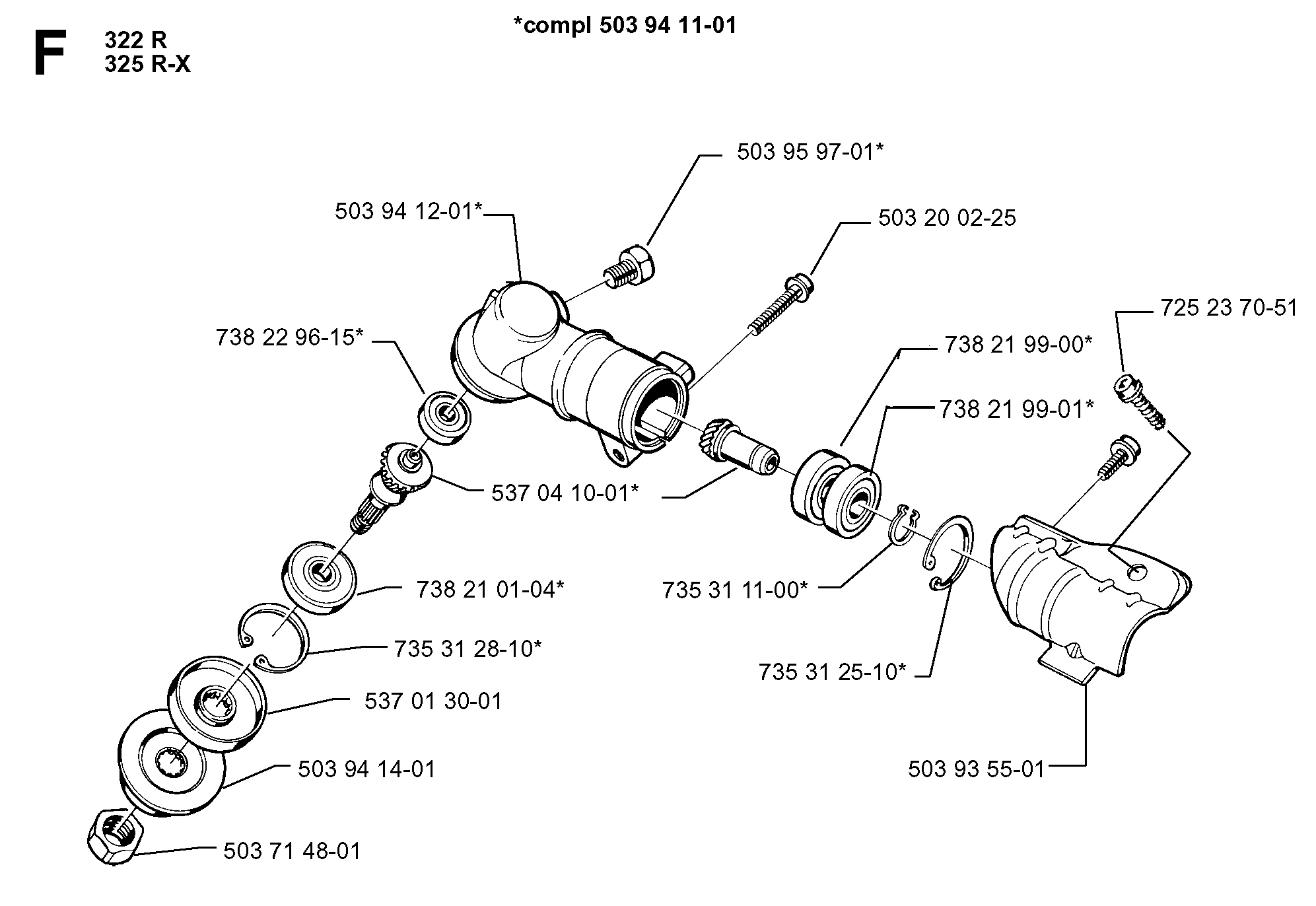 F 322 R
325 R-X

*compl 503 94 11-01

503 95 97-01*

503 94 12-01*

503 20 02-25

725 23 70-51

738 22 96-15*

738 21 99-00*

738 21 99-01*

537 04 10-01*

738 21 01-04*

735 31 11-00*

735 31 28-10*

735 31 25-10*

537 01 30-01

503 94 14-01

503 93 55-01

503 71 48-01