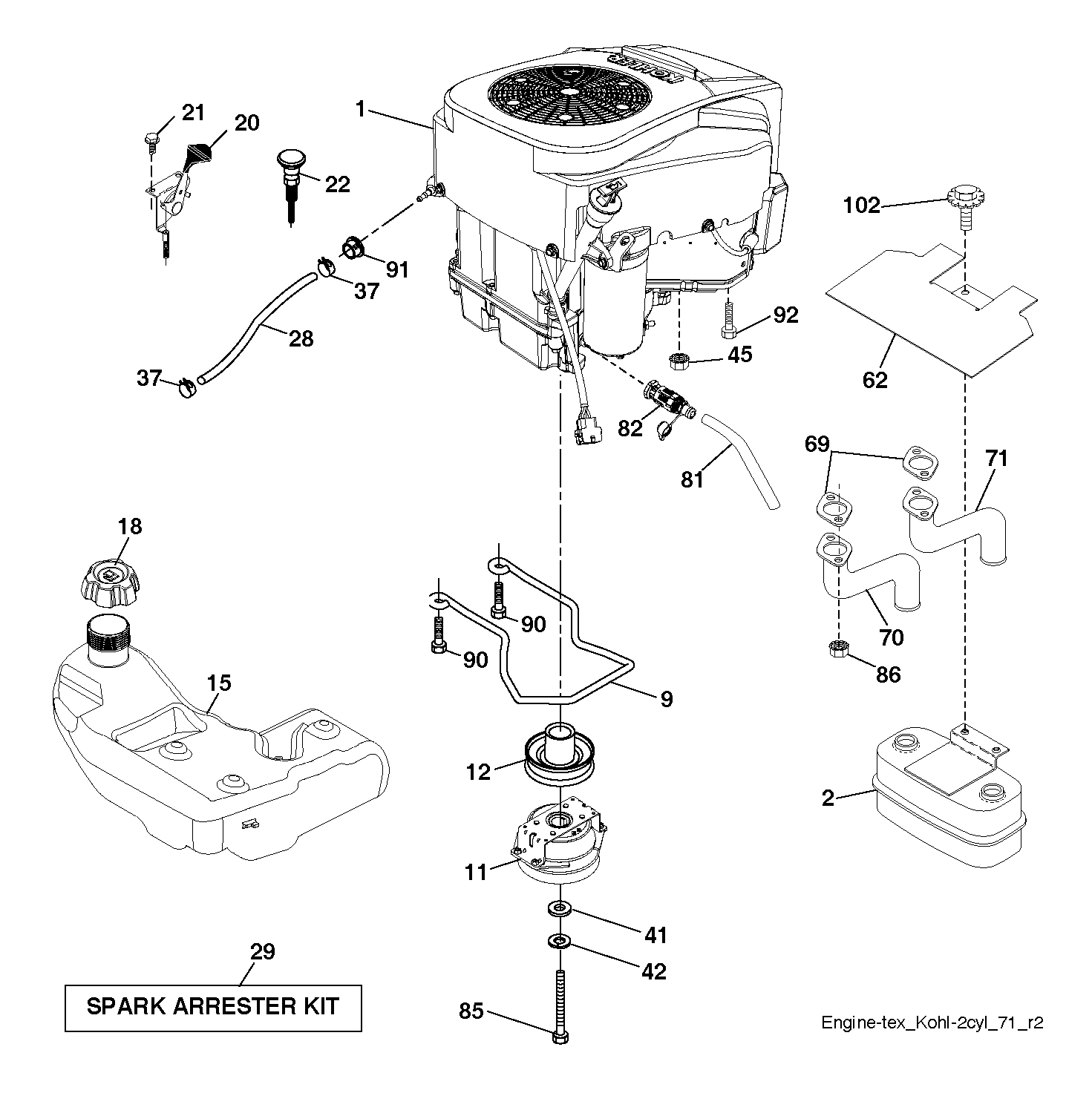 KOHLER

1

21

20

22

91

37

28

37

102

92

45

62

82

81

69

71

70

86

18

15

90

90

9

12

11

41

42

85

2

29

SPARK ARRESTER KIT

Engine-tex_Kohl-2cyl_71_r2