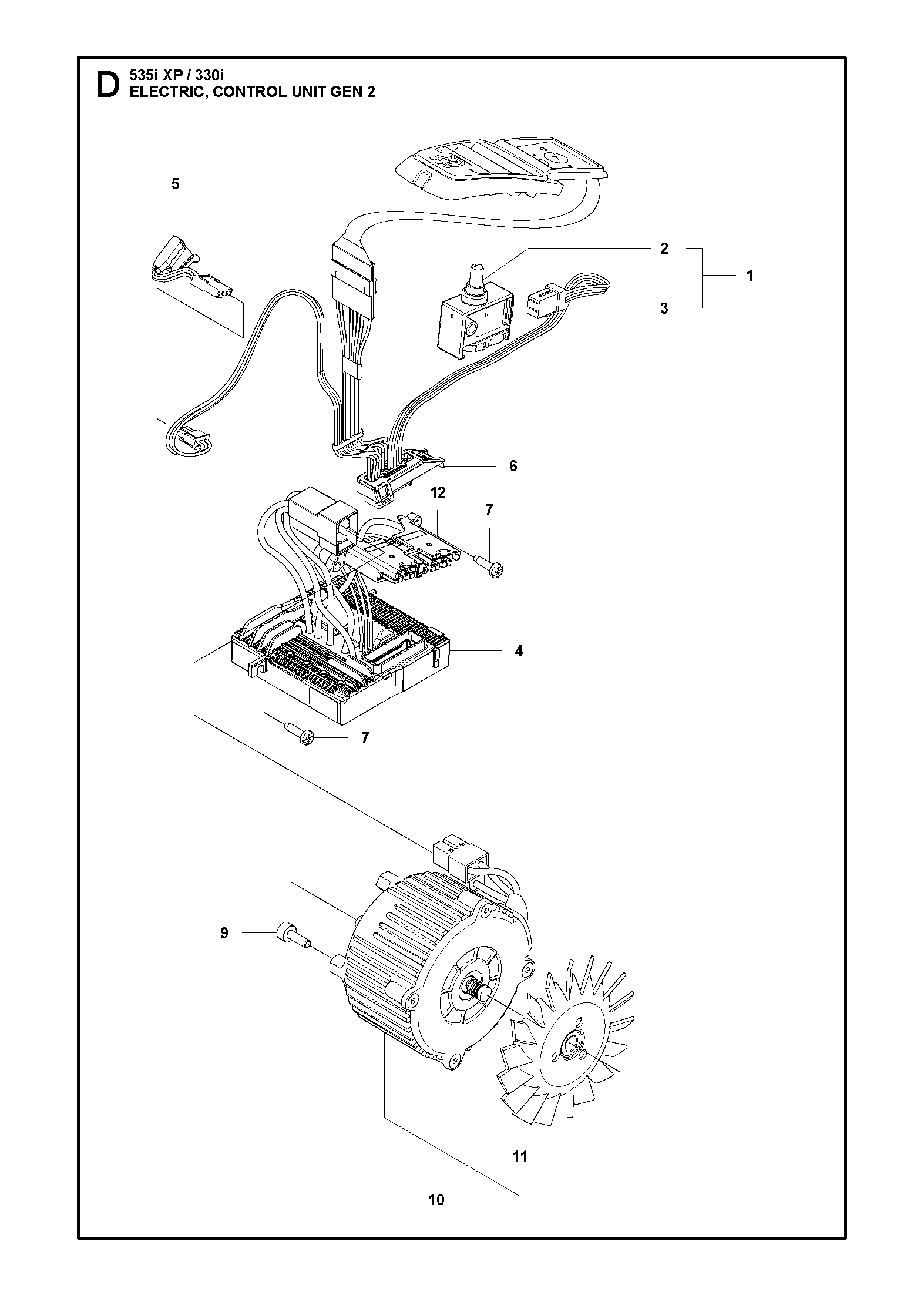 D 535i XP / 330i
ELECTRIC, CONTROL UNIT GEN 2

5

2

1

3

6

12

7

4

7

9

11

10