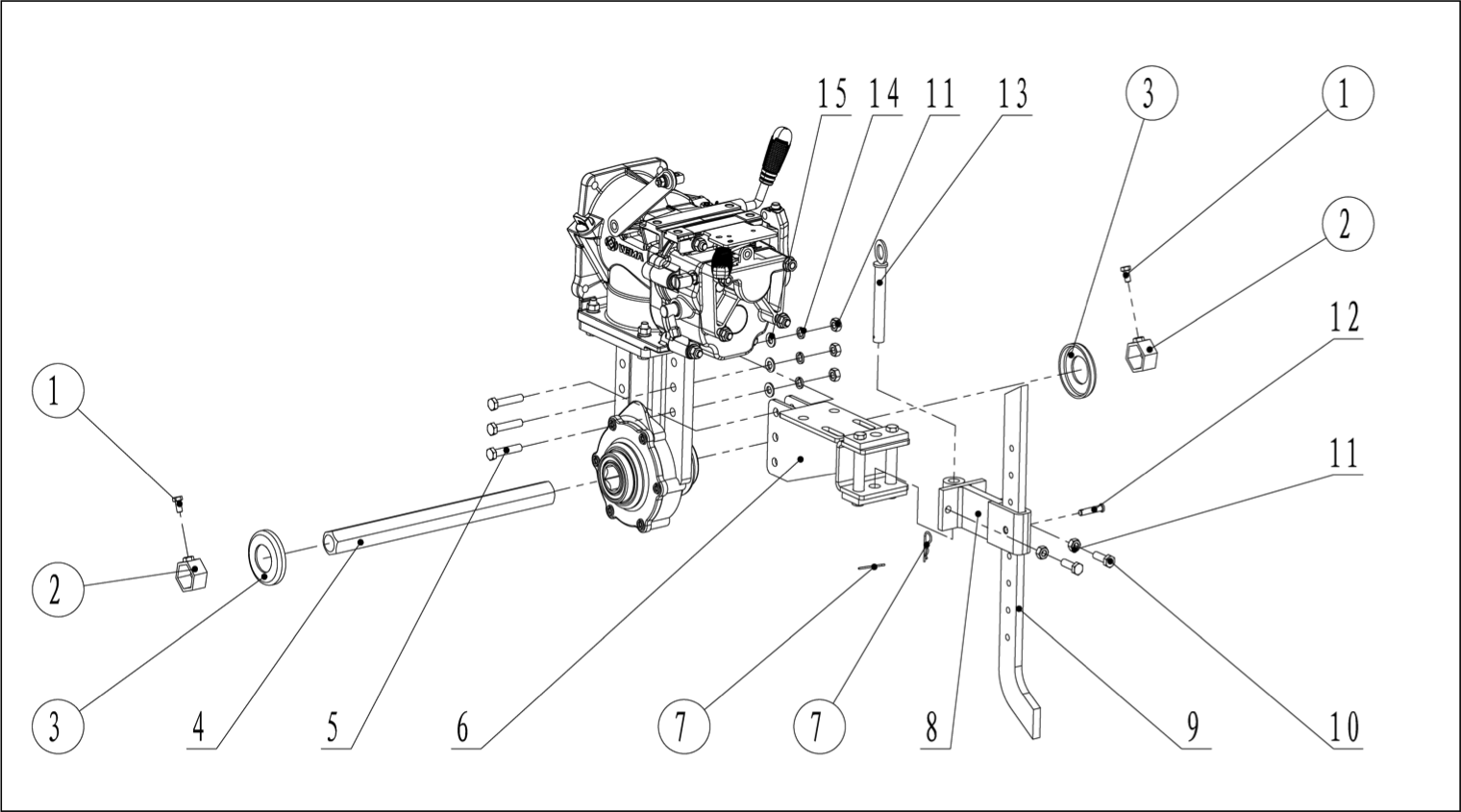 15
14
11
13
3
1
2
12
11
1
2
3
4
5
6
7
7
8
9
10