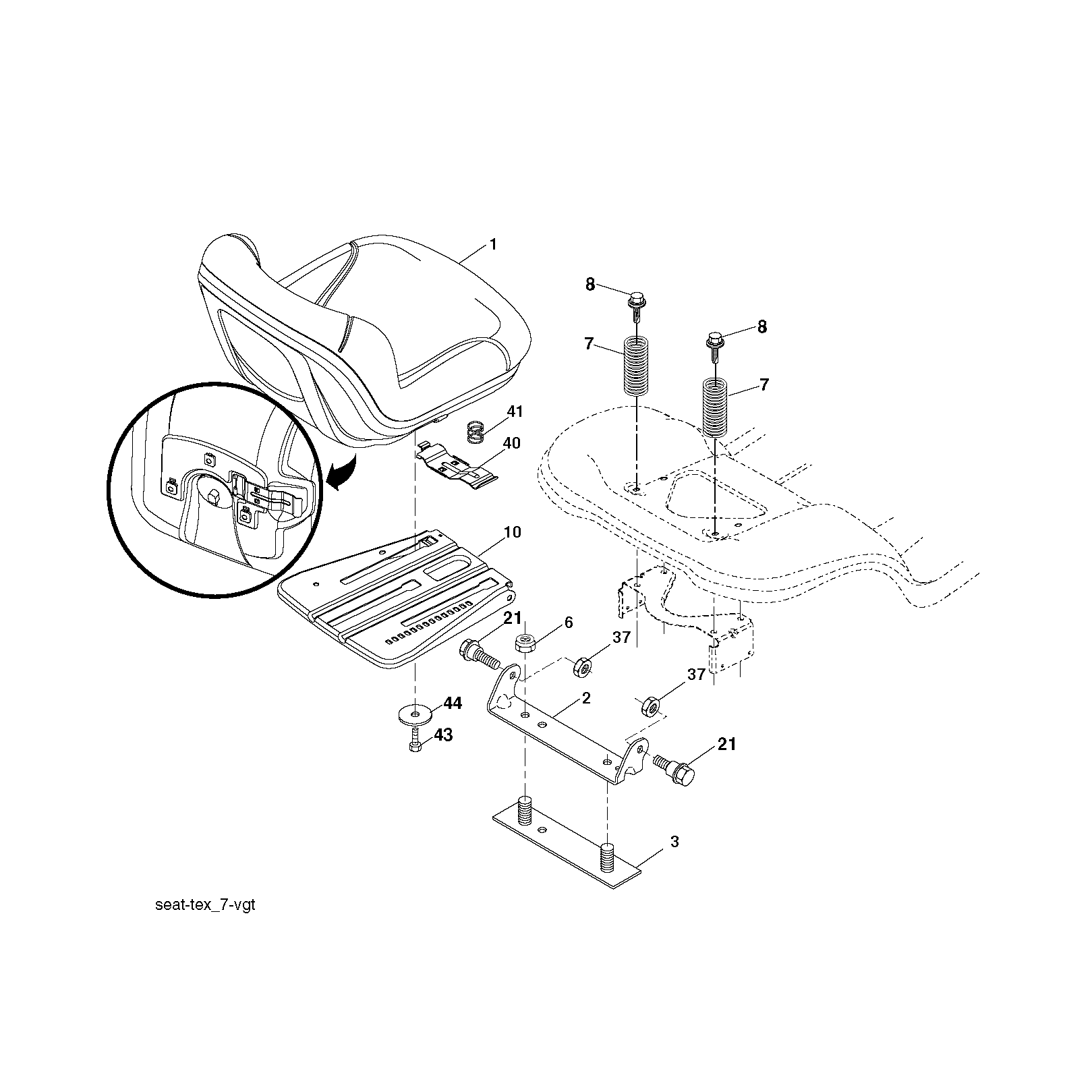 1
8
8
7
7
41
40
10
21
6
37
37
44
2
43
21
3
seat-tex_7-vgt