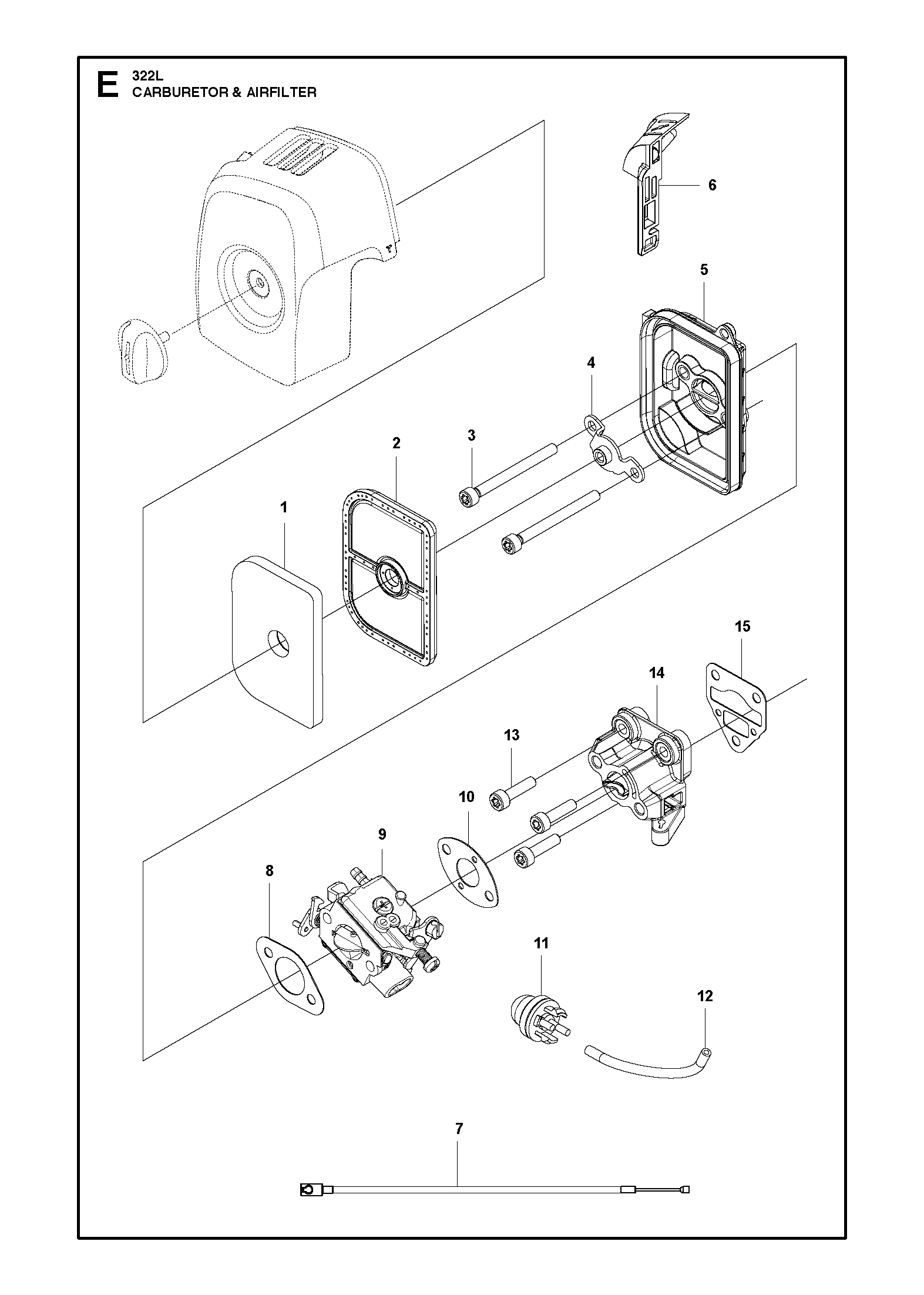 E 322L
CARBURETOR & AIRFILTER

6
5
4
3
2
1
15
14
13
10
9
8
11
12
7