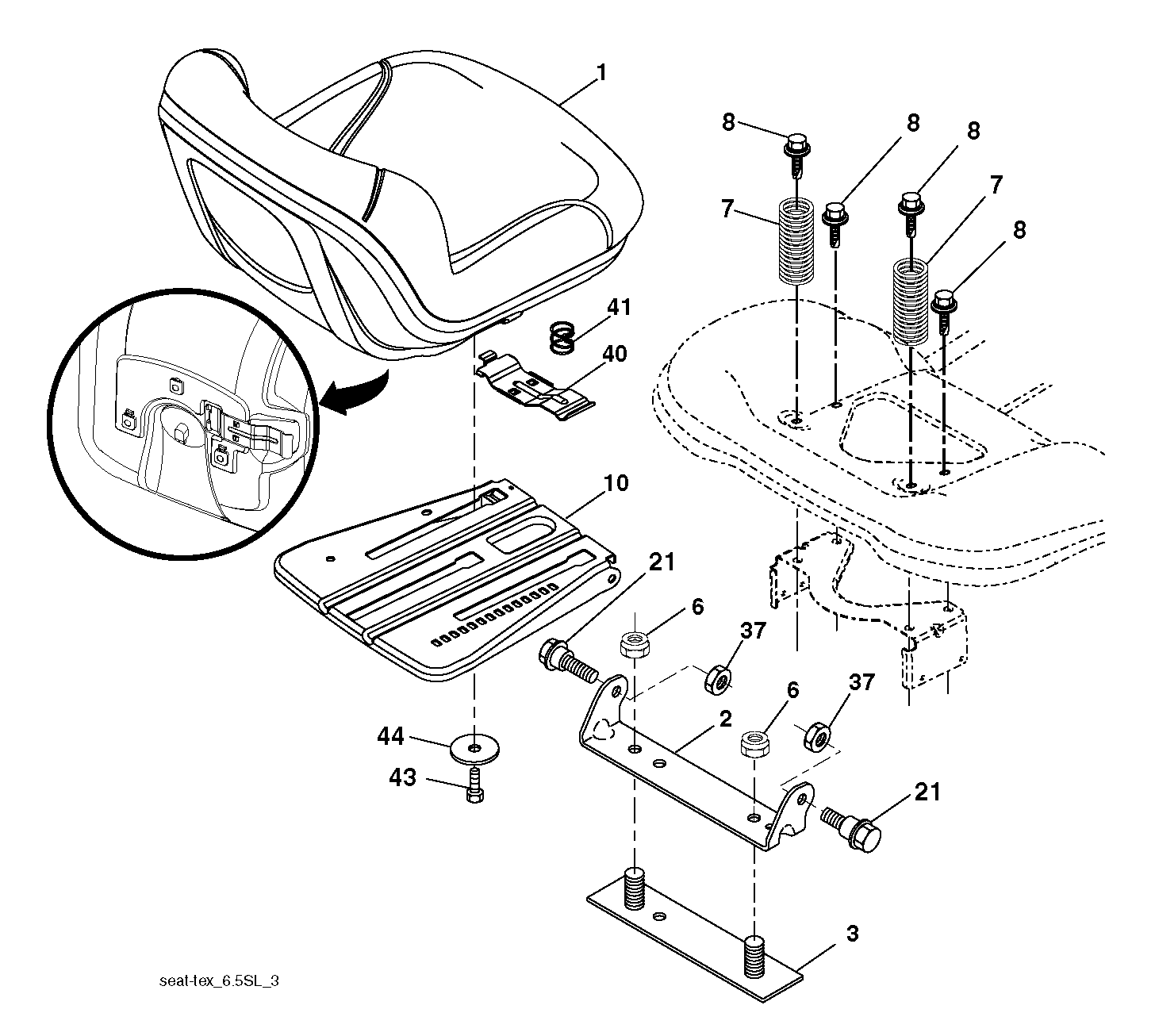 1
8
8
8
7
7
8
41
40
10
21
6
37
6
37
2
44
43
21
3
seat-tex_6.5SL_3