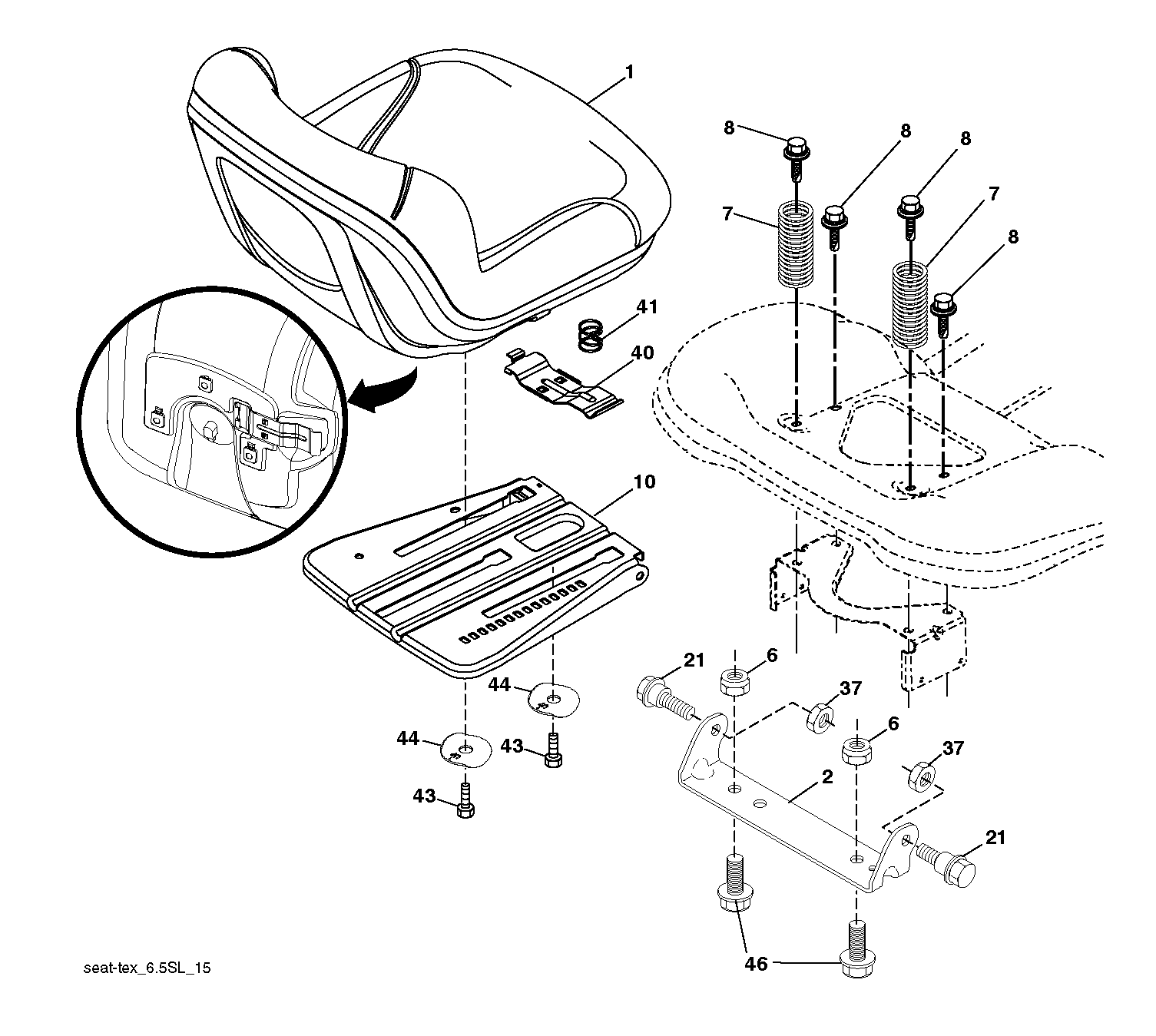 1
8
8
8
7
7
8
41
40
10
21
6
37
44
6
37
44
43
2
43
21
46
seat-tex_6.5SL_15