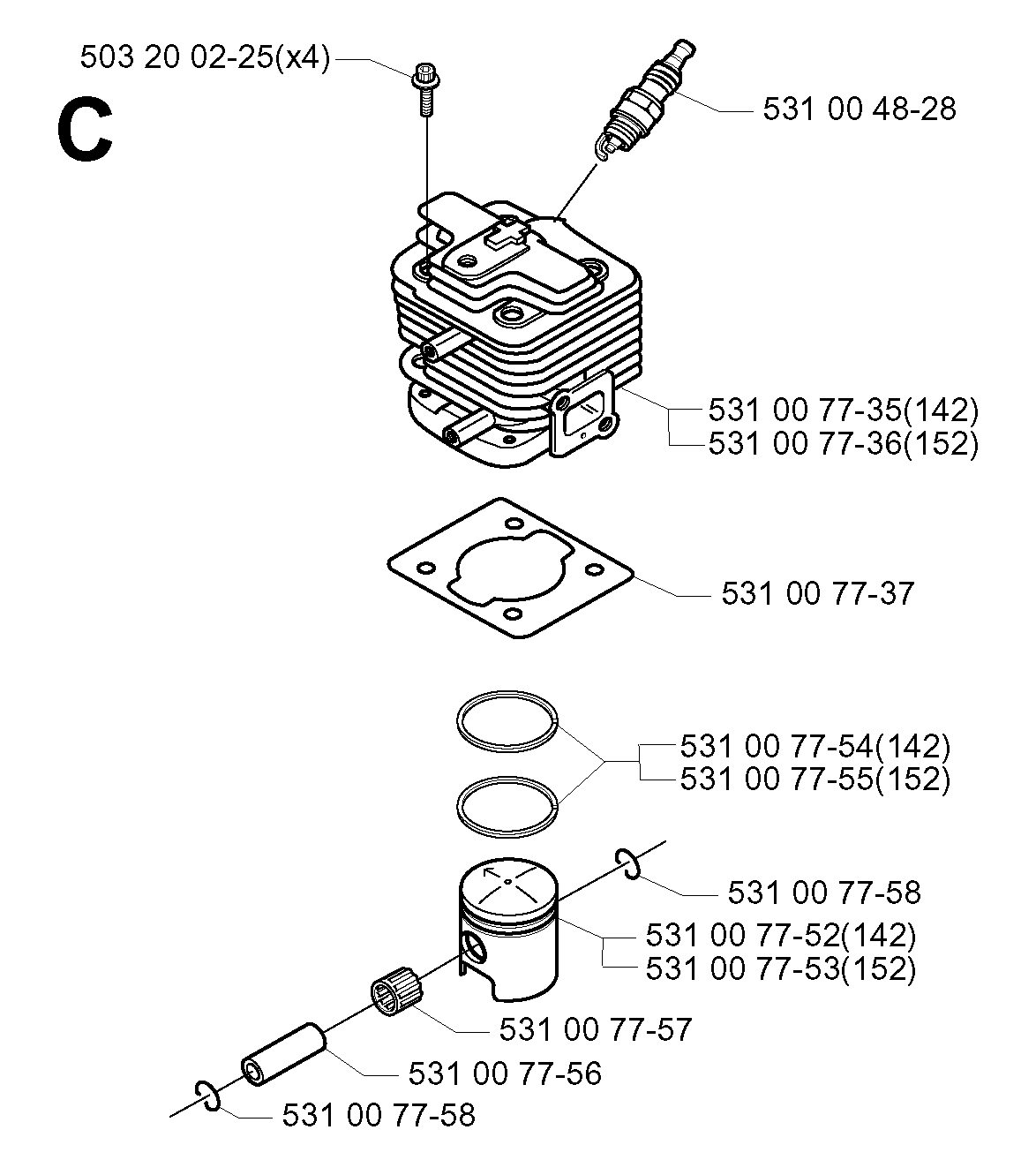 503 20 02-25(x4)

C

531 00 48-28

531 00 77-35(142)
531 00 77-36(152)

531 00 77-37

531 00 77-54(142)
531 00 77-55(152)

531 00 77-58

531 00 77-52(142)
531 00 77-53(152)

531 00 77-57

531 00 77-56

531 00 77-58