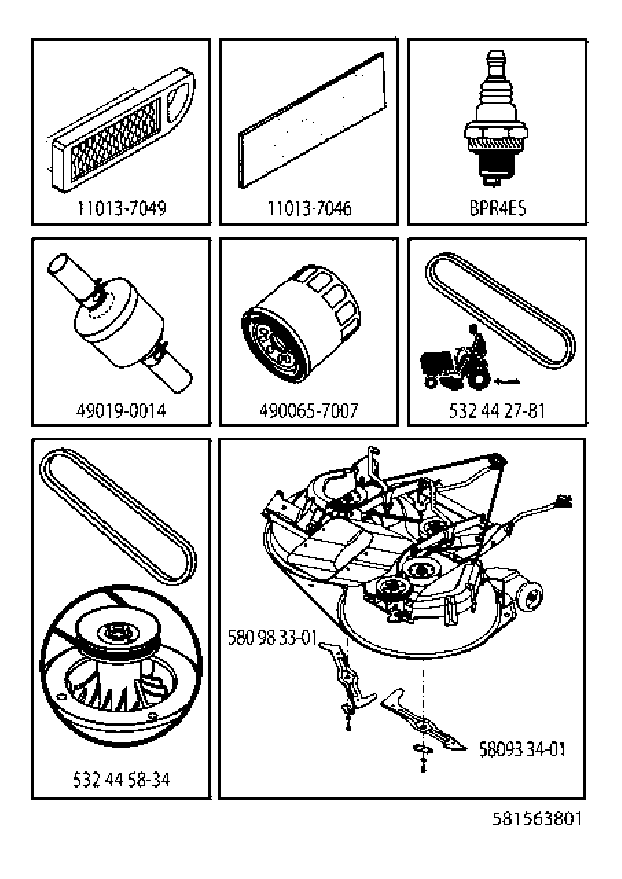 11013-7049

11013-7046

BPR4ES

49019-0014

490065-7007

532 44 27-81

532 44 58-34

580 98 33-01

58093 34-01

581563801