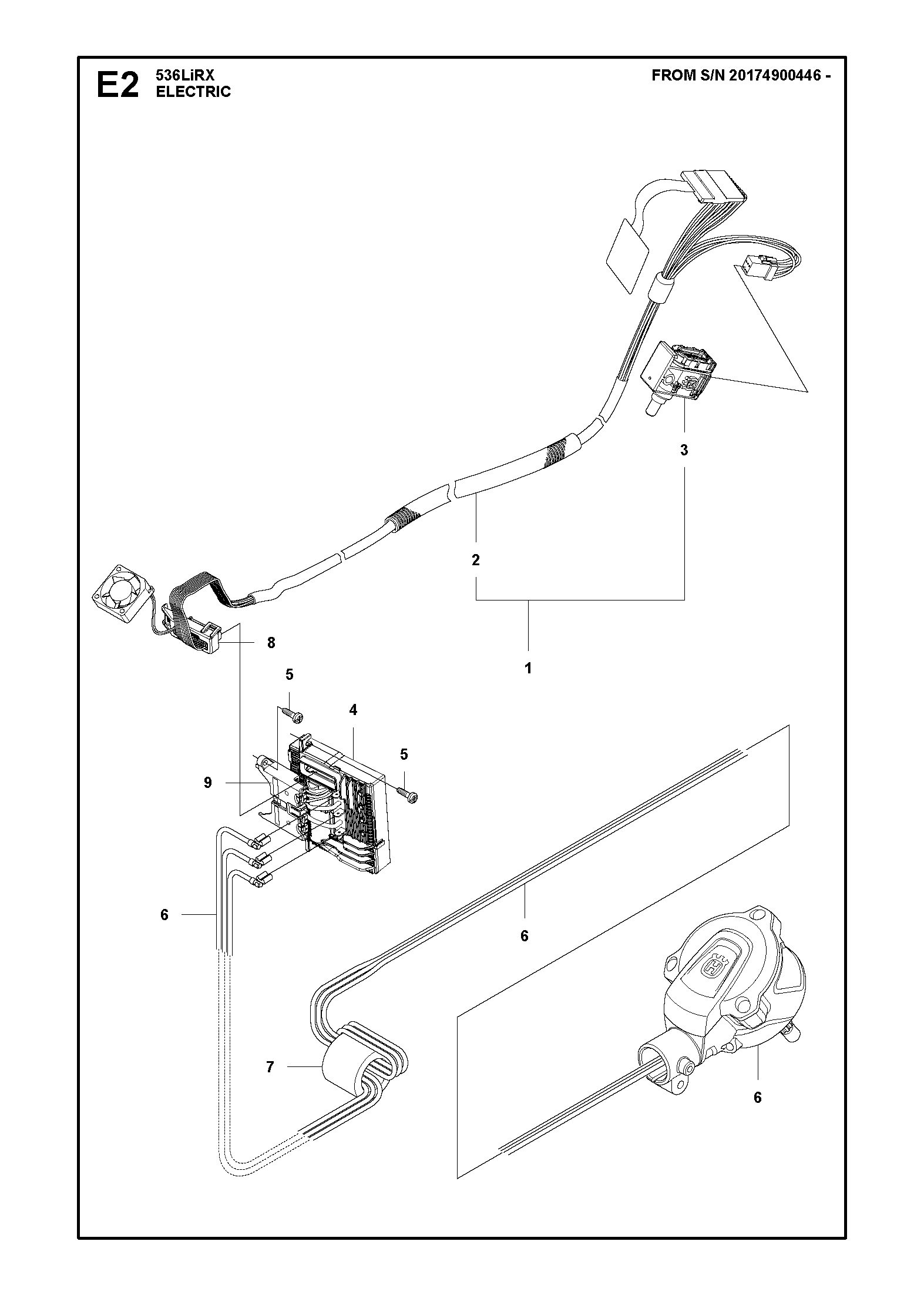 E2 536LiRX
ELECTRIC

FROM S/N 20174900446 -

3

2

1

8

5

4

5

9

6

6

7

6